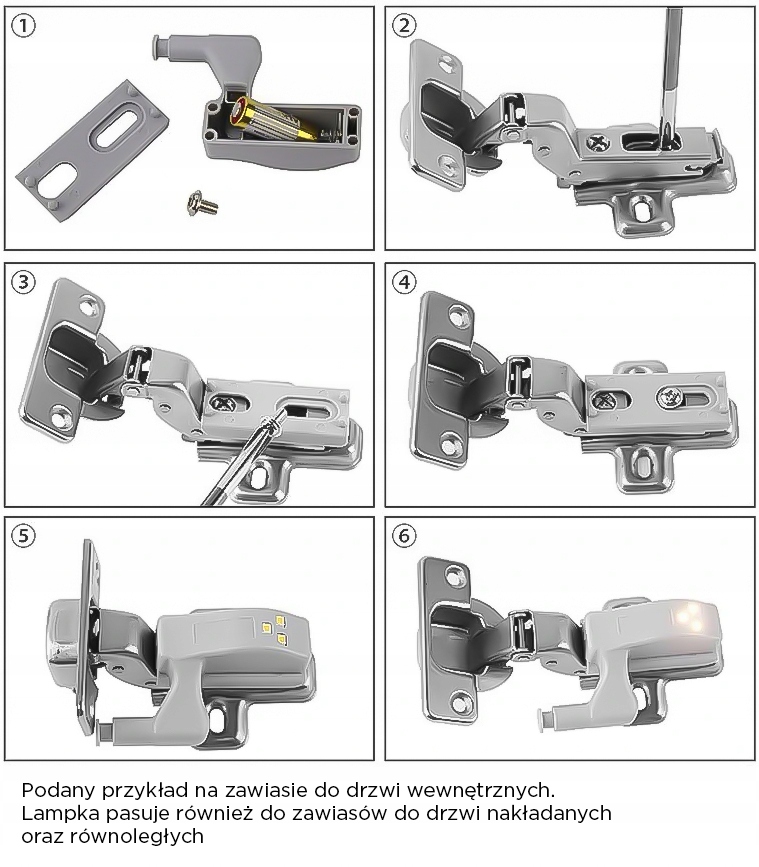 ①

②

③

④

⑤

⑥

Podany przykład na zawiasie do drzwi wewnętrznych.
Lampka pasuje również do zawiasów do drzwi nakładanych oraz równoległych