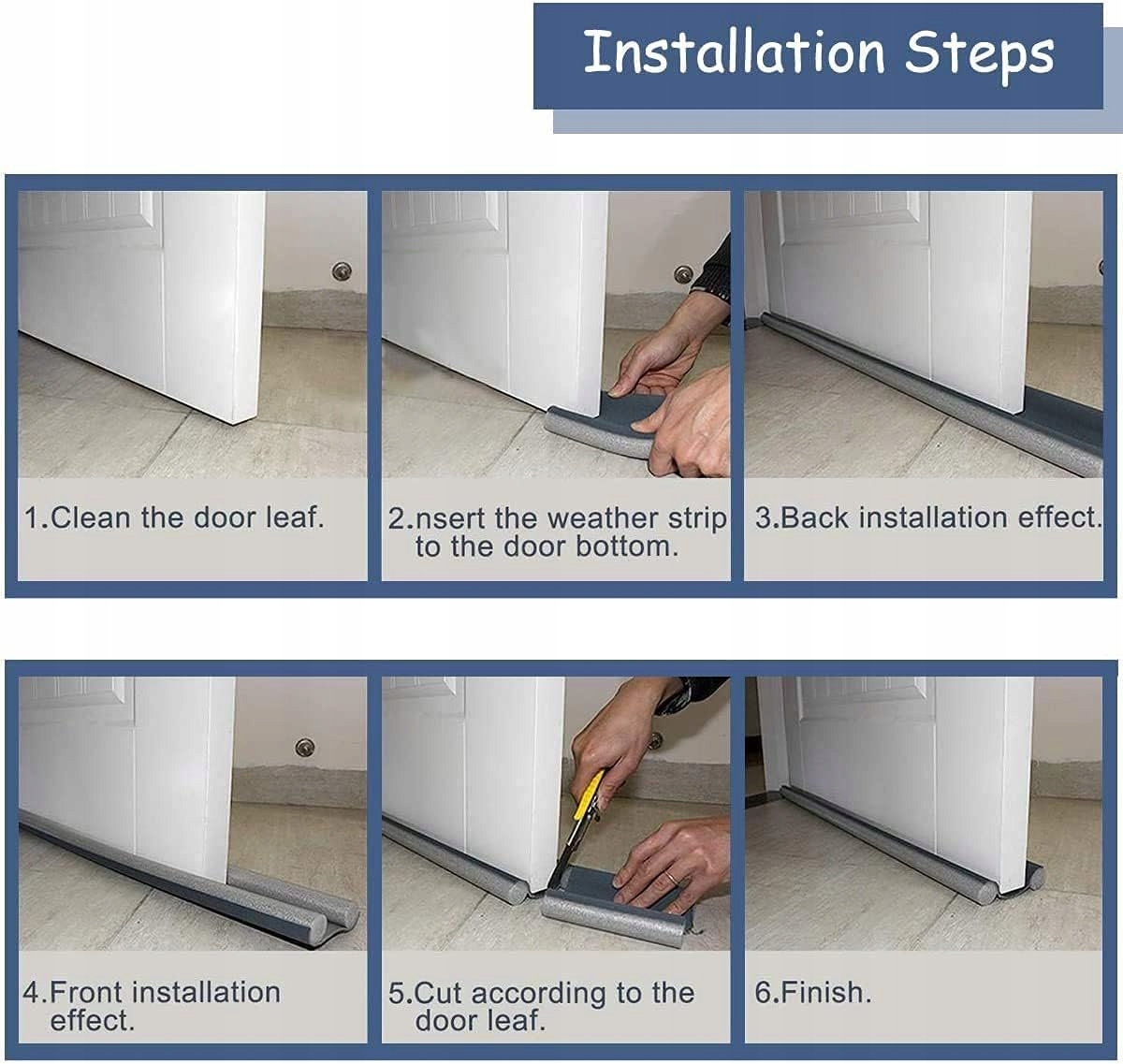 Installation Steps

1.Clean the door leaf.

2.nsert the weather strip to the door bottom.

3.Back installation effect.

4.Front installation effect.

5.Cut according to the door leaf.

6.Finish.