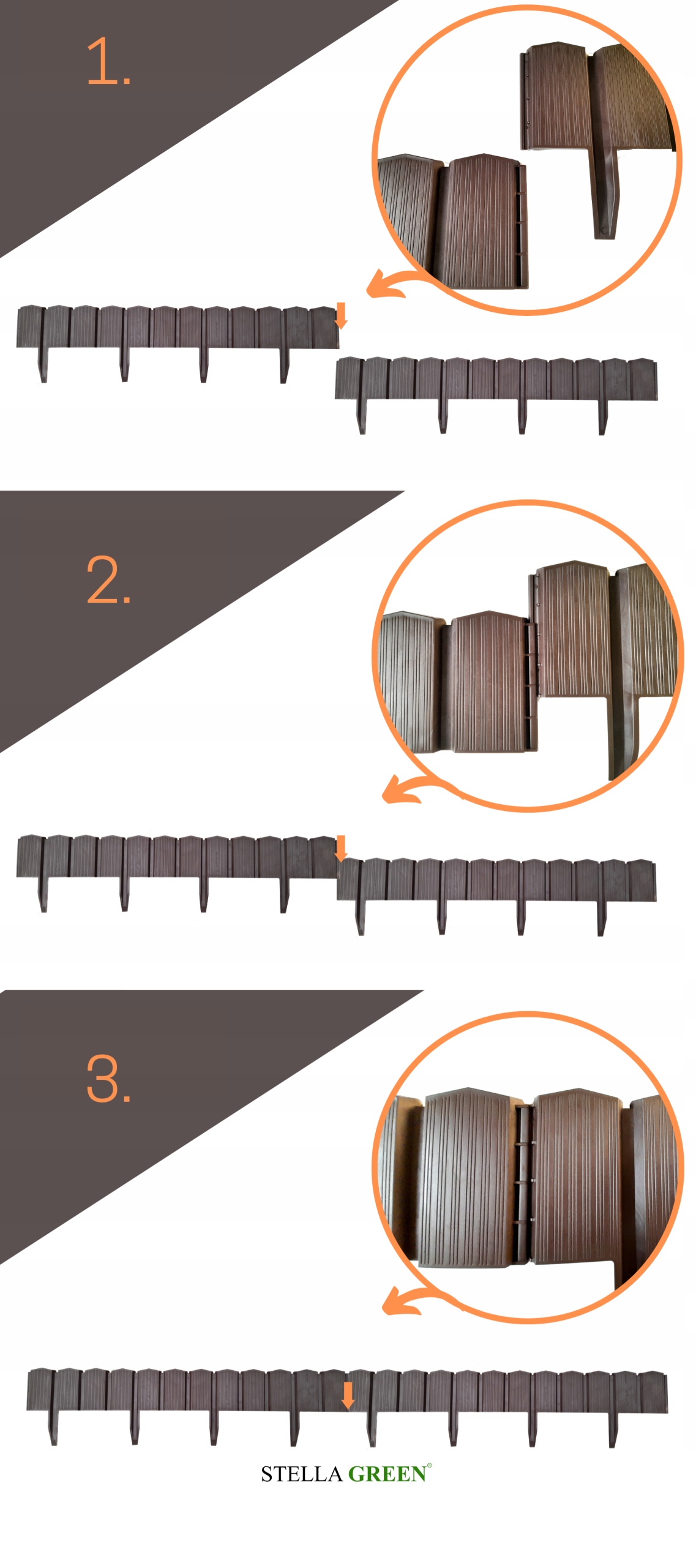 1.

2.

3.

STELLA GREEN®