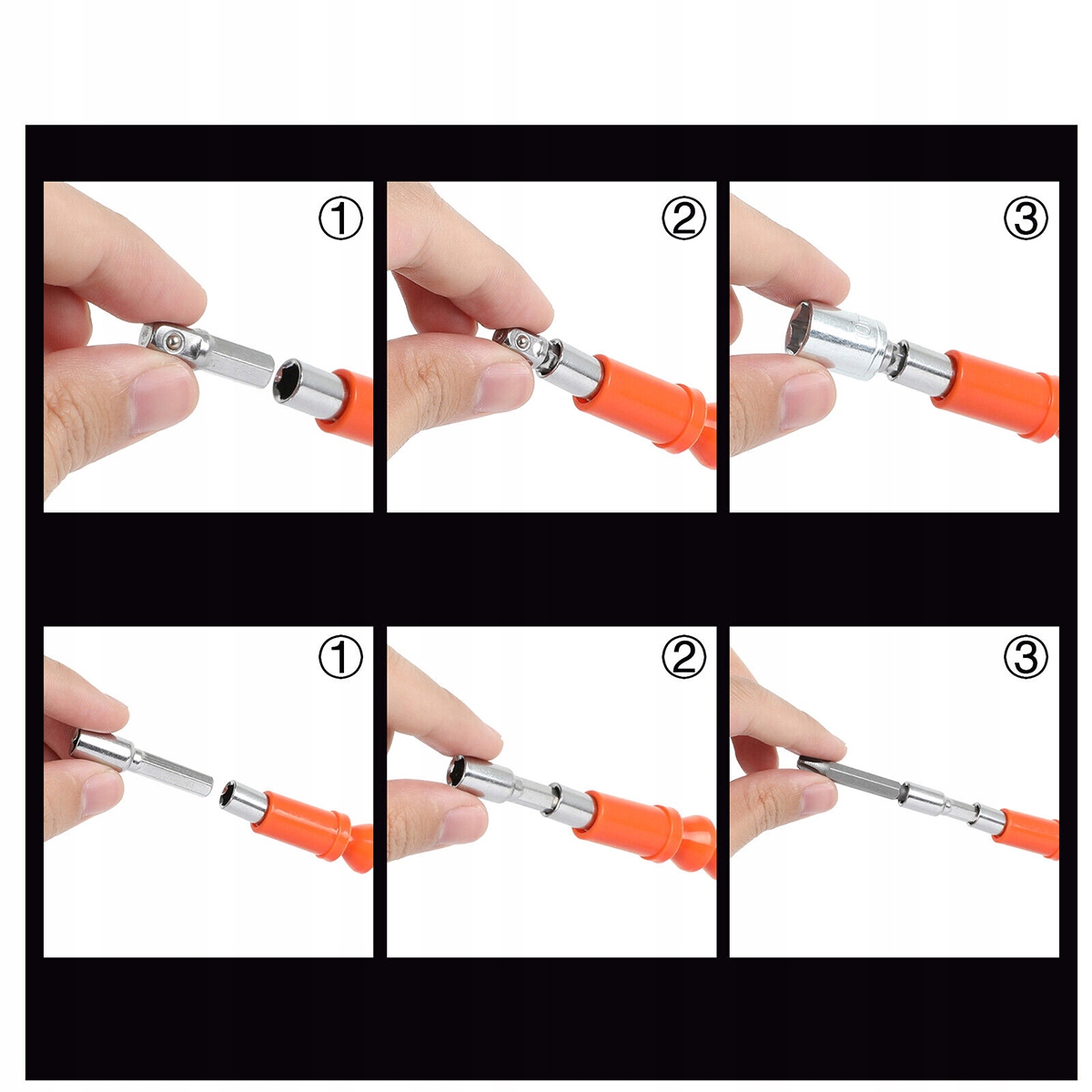 ①

②

③

①

②

③