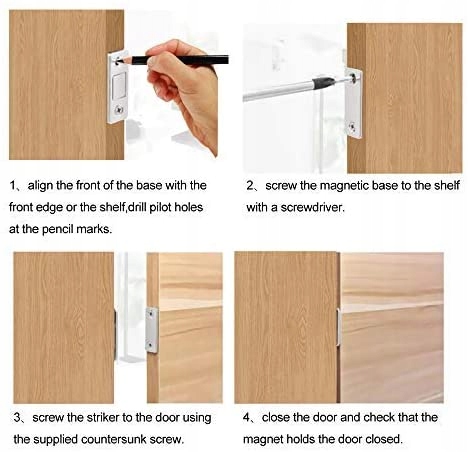 1、align the front of the base with the front edge or the shelf,drill pilot holes at the pencil marks.

2、screw the magnetic base to the shelf with a screwdriver.

3、screw the striker to the door using the supplied countersunk screw.

4、close the door and check that the magnet holds the door closed.