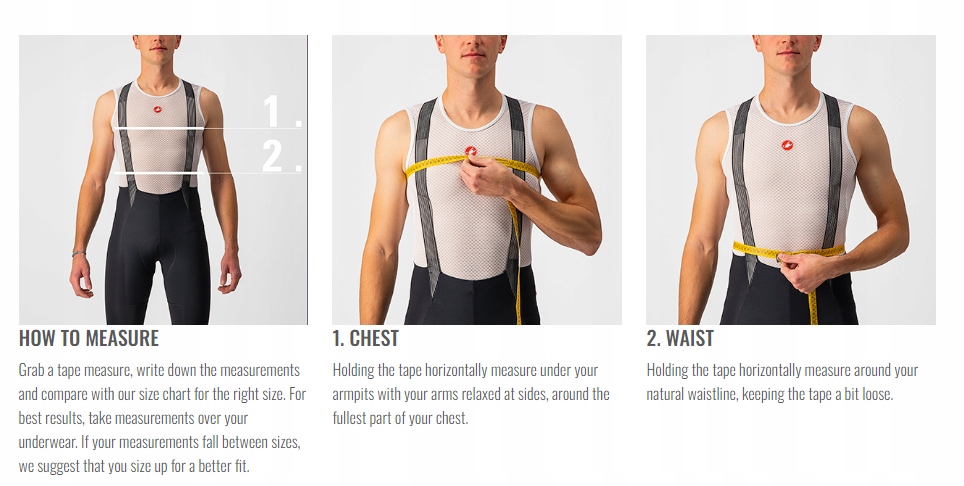 1.
2.

HOW TO MEASURE

Grab a tape measure, write down the measurements and compare with our size chart for the right size. For best results, take measurements over your underwear. If your measurements fall between sizes, we suggest that you size up for a better fit.

1. CHEST

Holding the tape horizontally measure under your armpits with your arms relaxed at sides, around the fullest part of your chest.

2. WAIST

Holding the tape horizontally measure around your natural waistline, keeping the tape a bit loose.