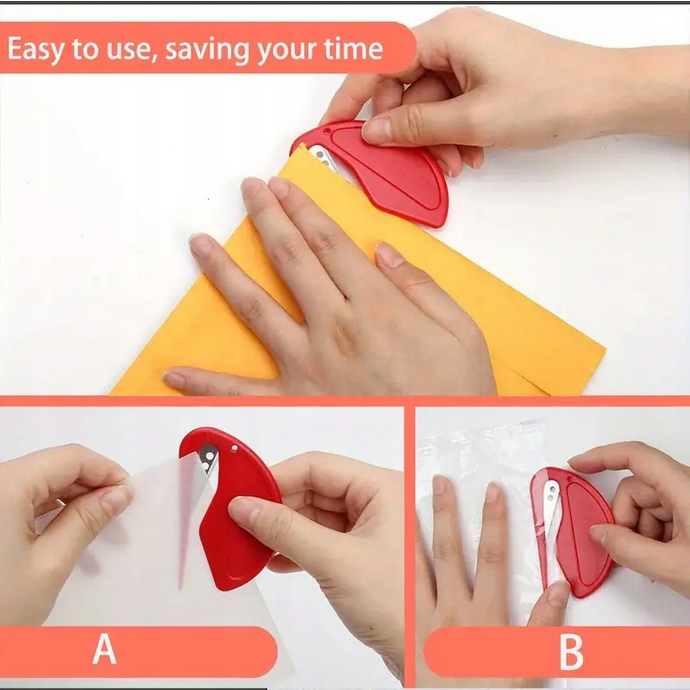 Easy to use, saving your time

A

B