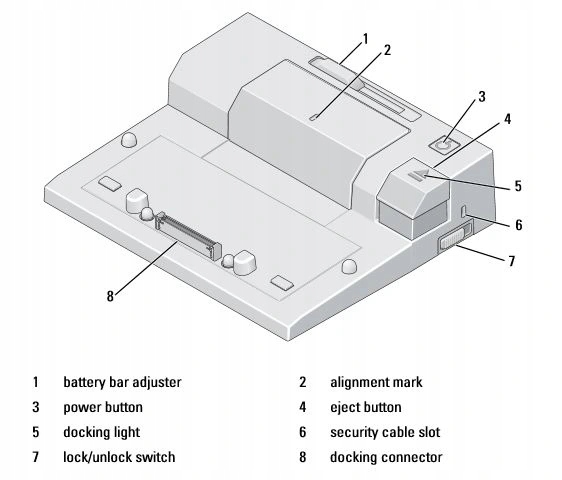 1
2
3
4
5
6
7
8

| 1 | battery bar adjuster | 2 | alignment mark |
|---|---|---|---|
| 3 | power button | 4 | eject button |
| 5 | docking light | 6 | security cable slot |
| 7 | lock/unlock switch | 8 | docking connector |