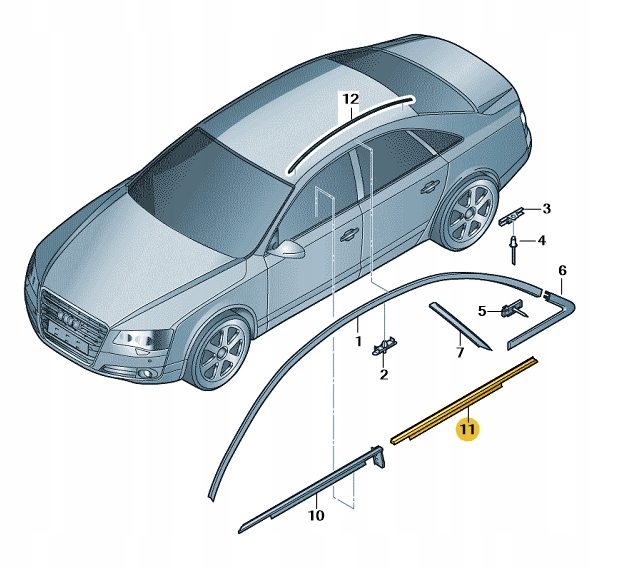 12
3
4
6
5
1
7
2
11
10