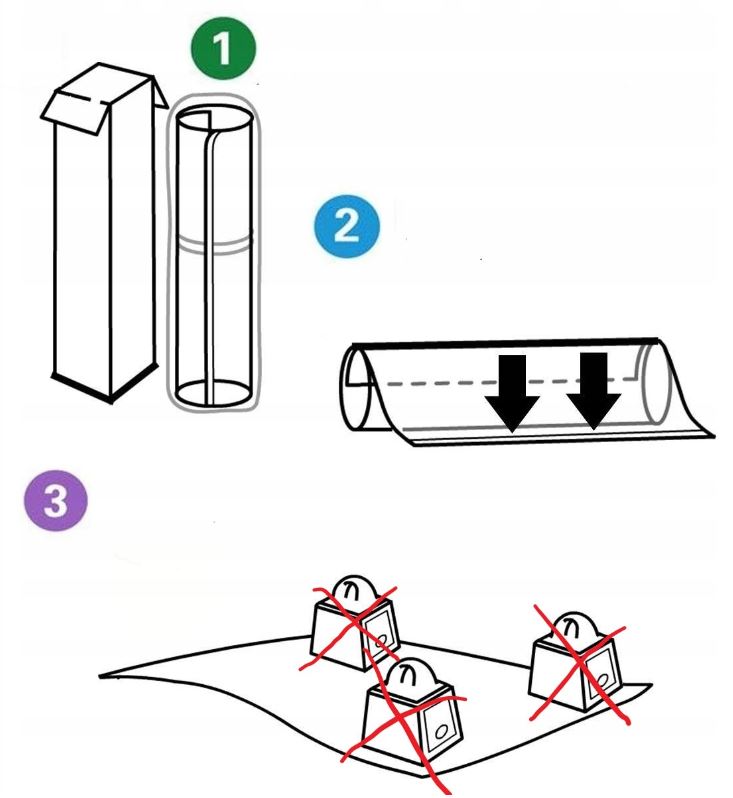 1

2

3