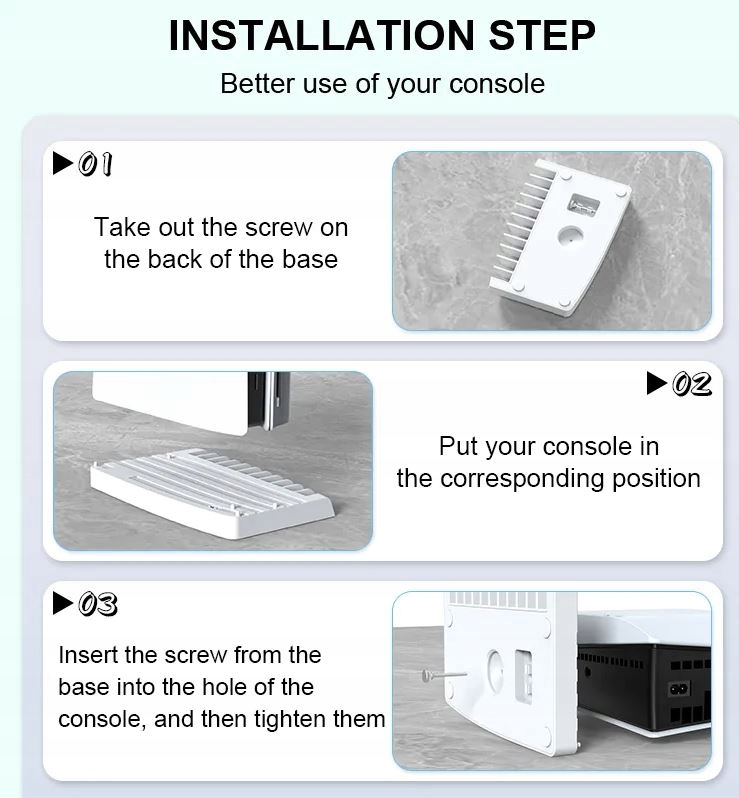 INSTALLATION STEP

Better use of your console

▶01

Take out the screw on the back of the base

▶02

Put your console in the corresponding position

▶03

Insert the screw from the base into the hole of the console, and then tighten them