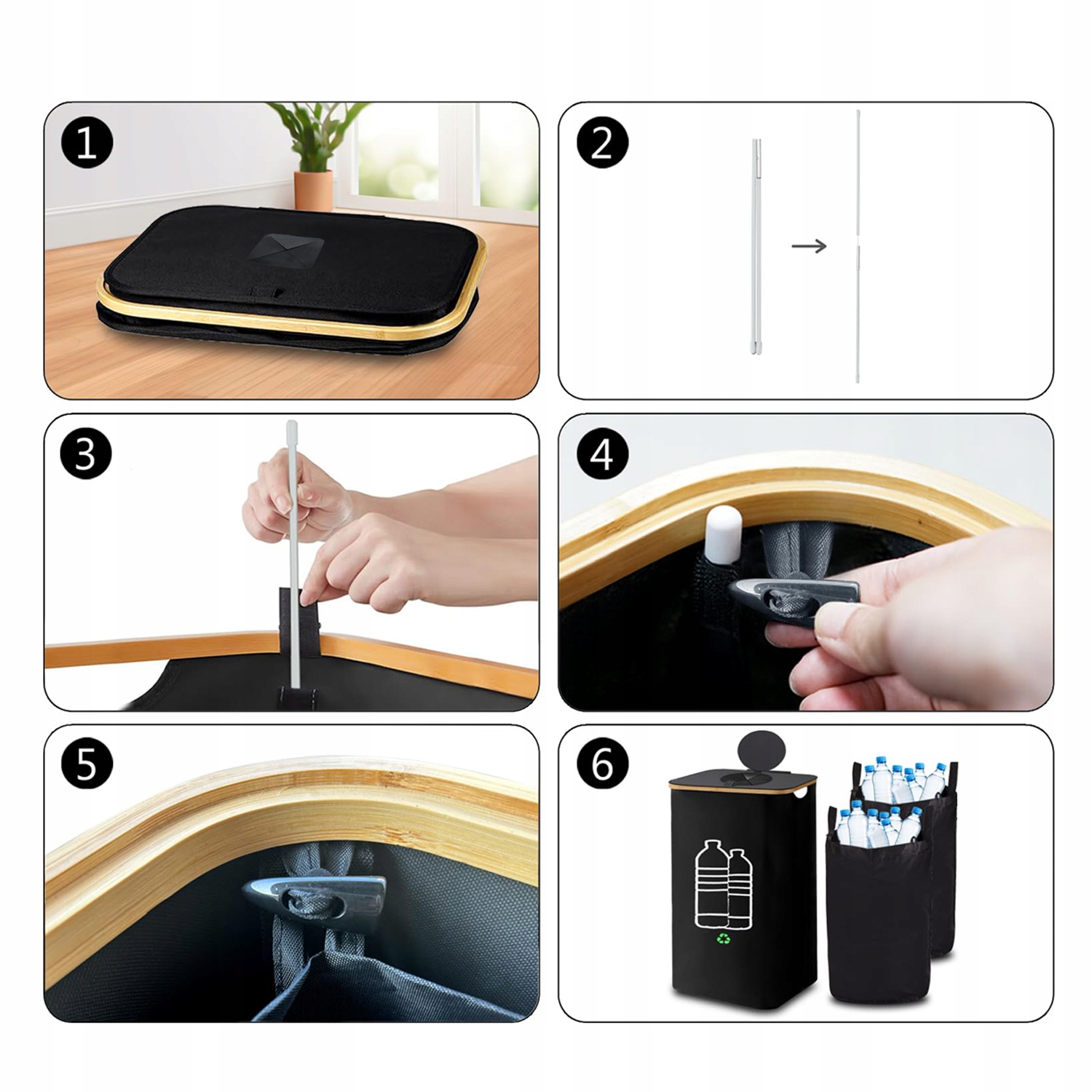 1

2

3

4

5

6