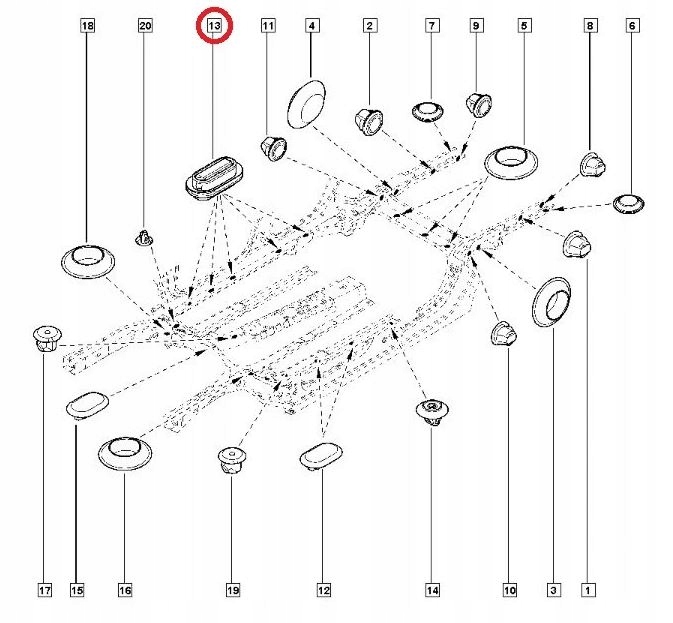 18 20 13 11 4 2 7 9 5 8 6

17 15 16 19 12 14 10 3 1