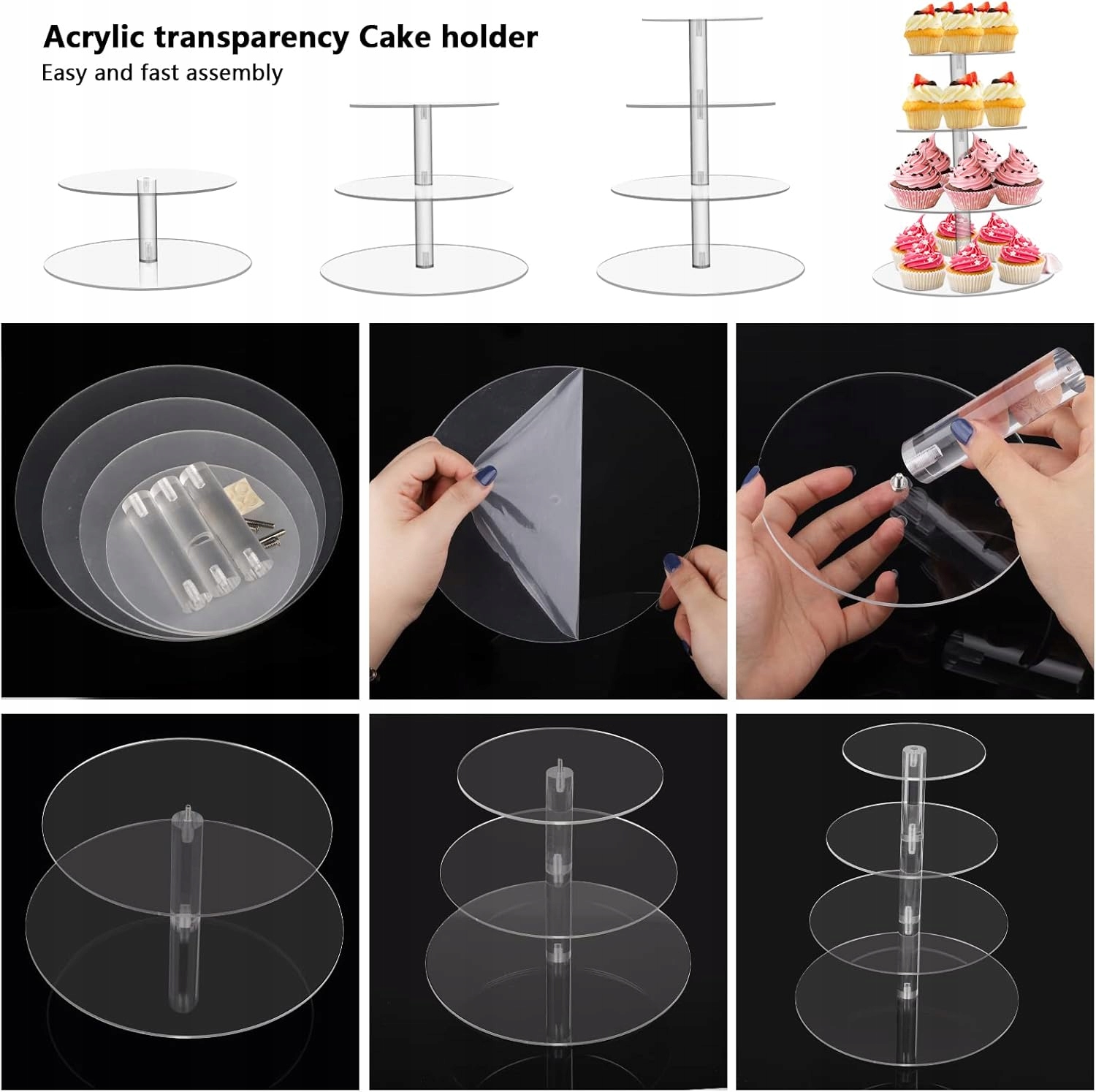 Acrylic transparency Cake holder
Easy and fast assembly