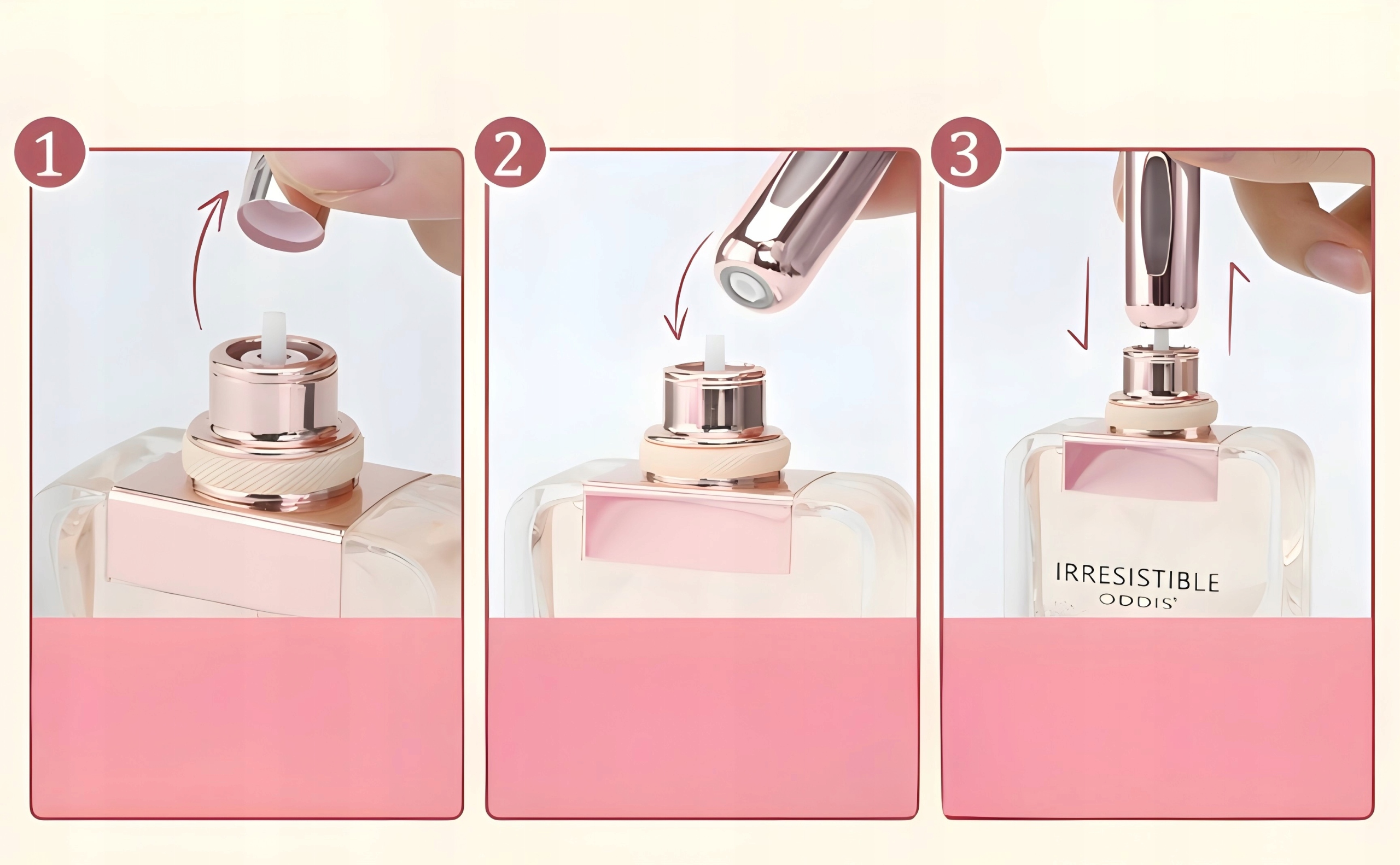 1

2

3

IRRESISTIBLE
ODDIS'