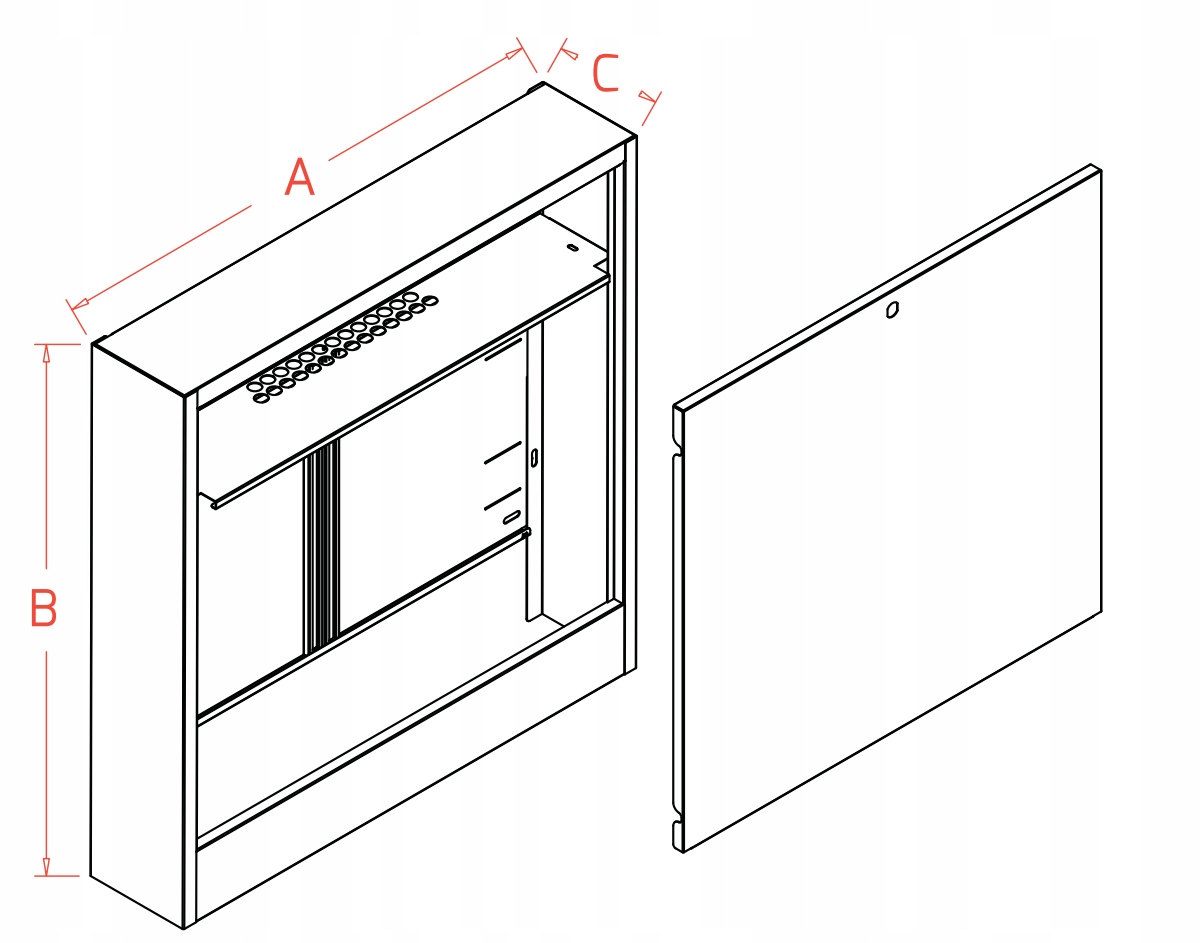 A
C
B