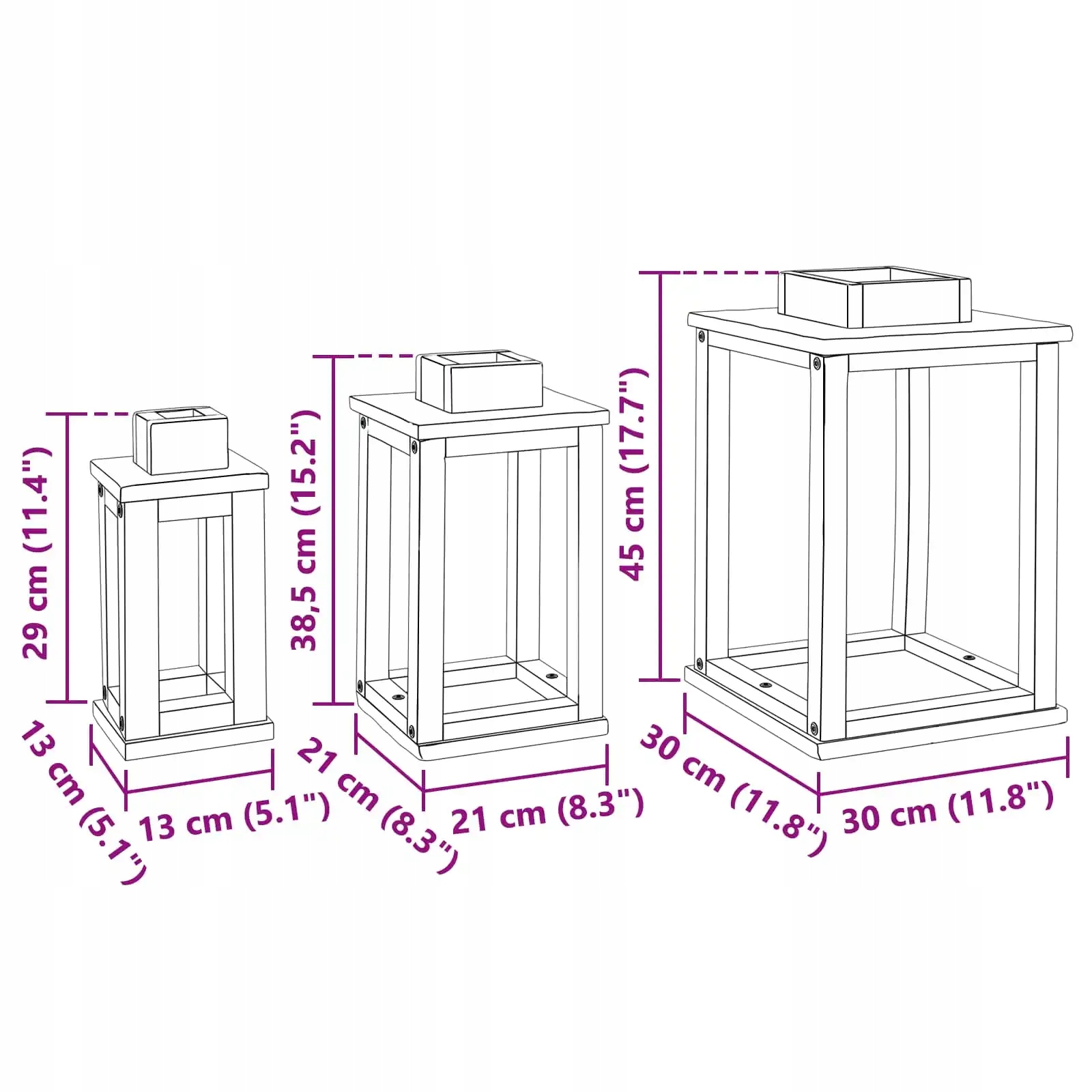 29 cm (11.4")
13 cm (5.1")
13 cm (5.1")
38,5 cm (15.2")
21 cm (8.3")
21 cm (8.3")
45 cm (17.7")
30 cm (11.8")
30 cm (11.8")