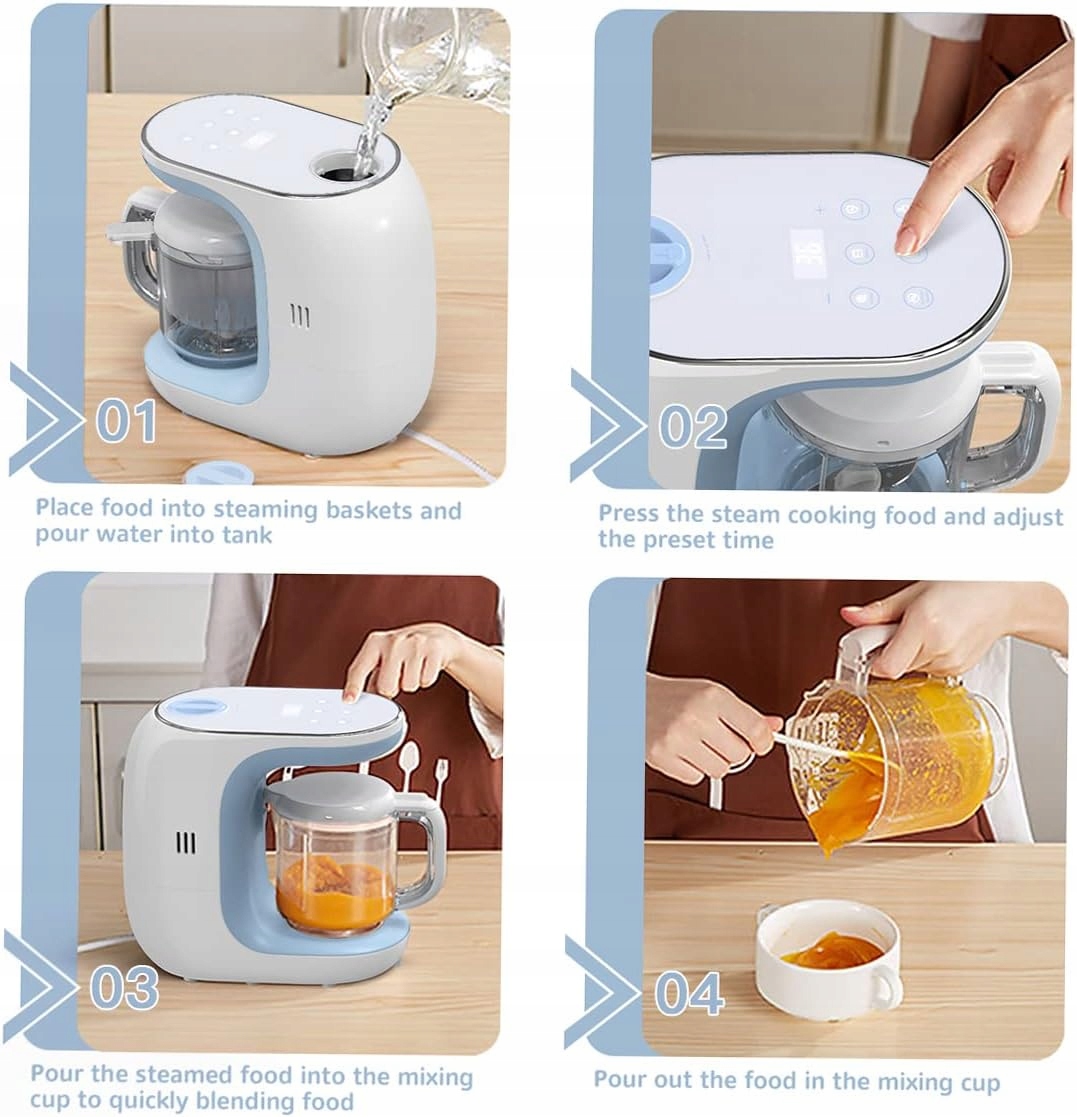 01

Place food into steaming baskets and pour water into tank

02

Press the steam cooking food and adjust the preset time

03

Pour the steamed food into the mixing cup to quickly blending food

04

Pour out the food in the mixing cup