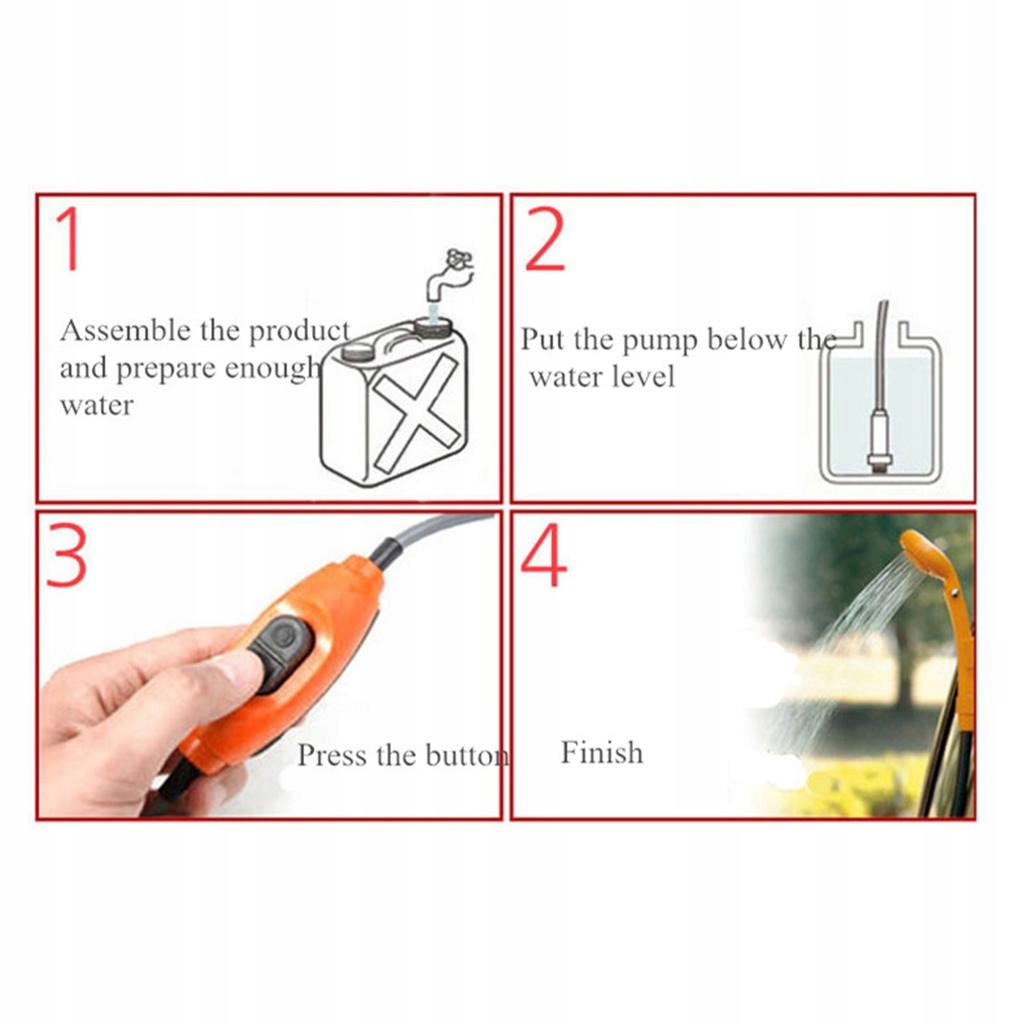 1

Assemble the product and prepare enough water

2

Put the pump below the water level

3

Press the button

4

Finish