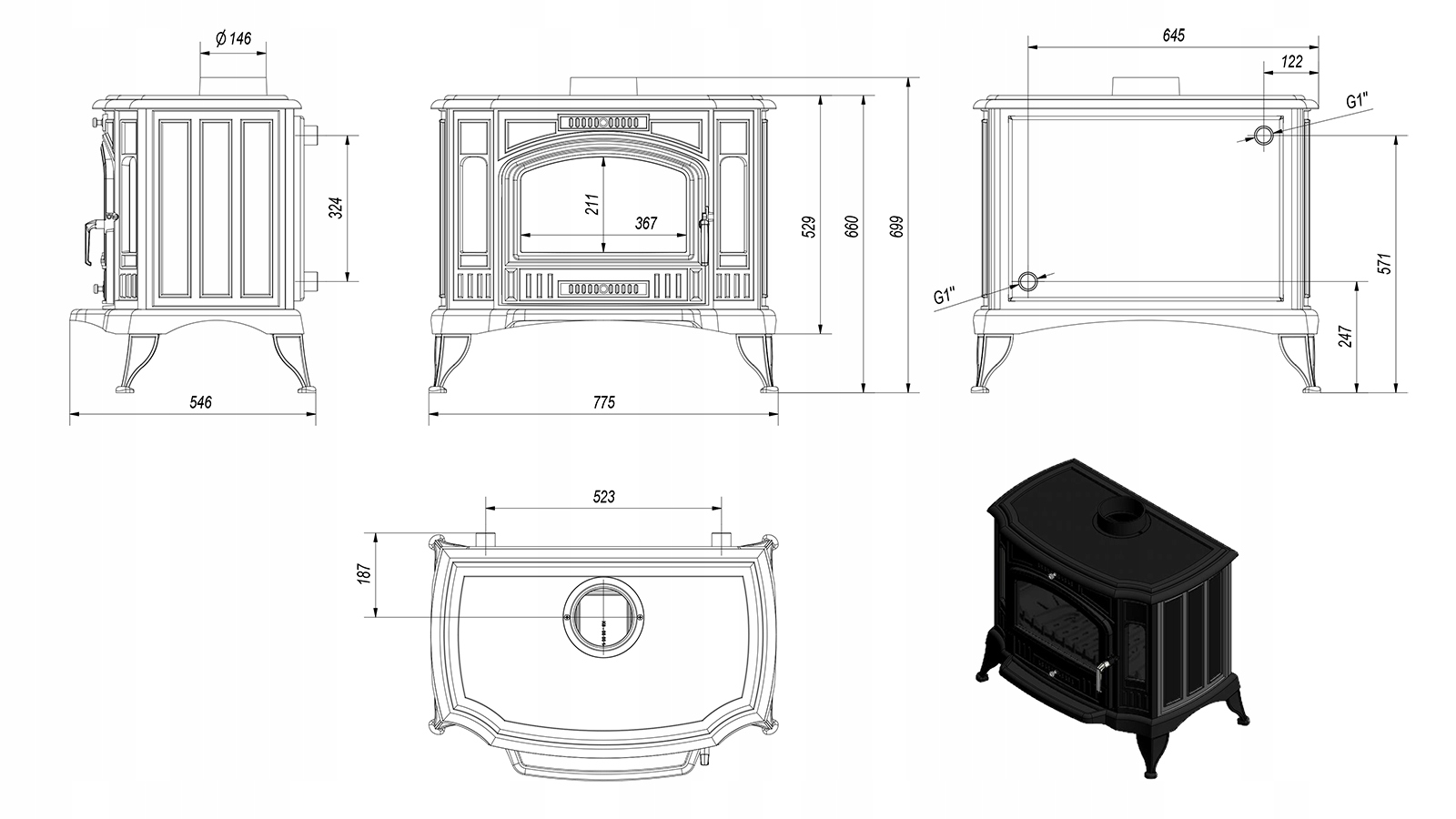 Ø 146

324

546

211

367

529

660

699

775

645

122

G1"

G1"

571

247

523

187