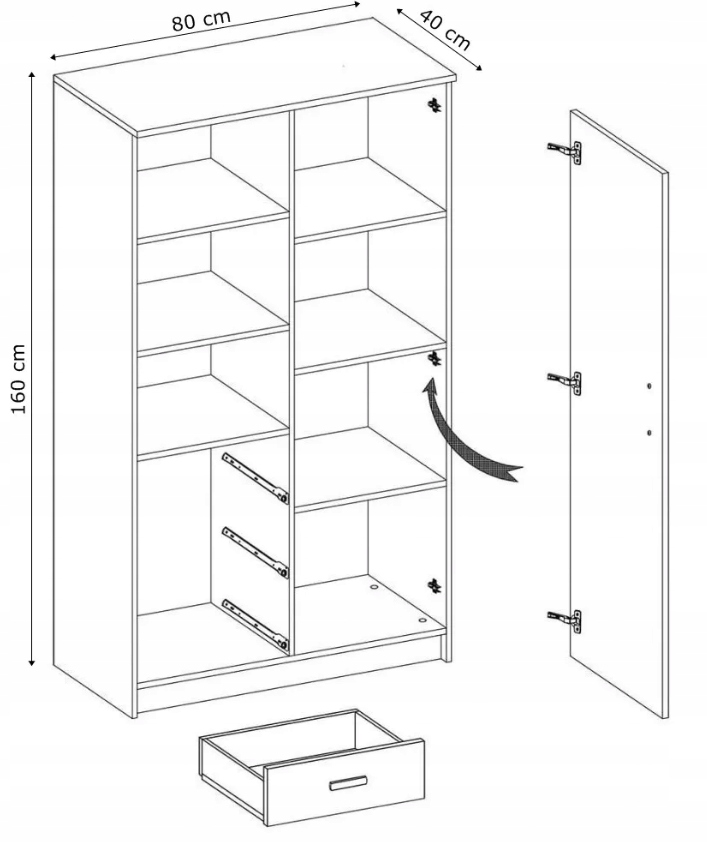 80 cm
40 cm
160 cm