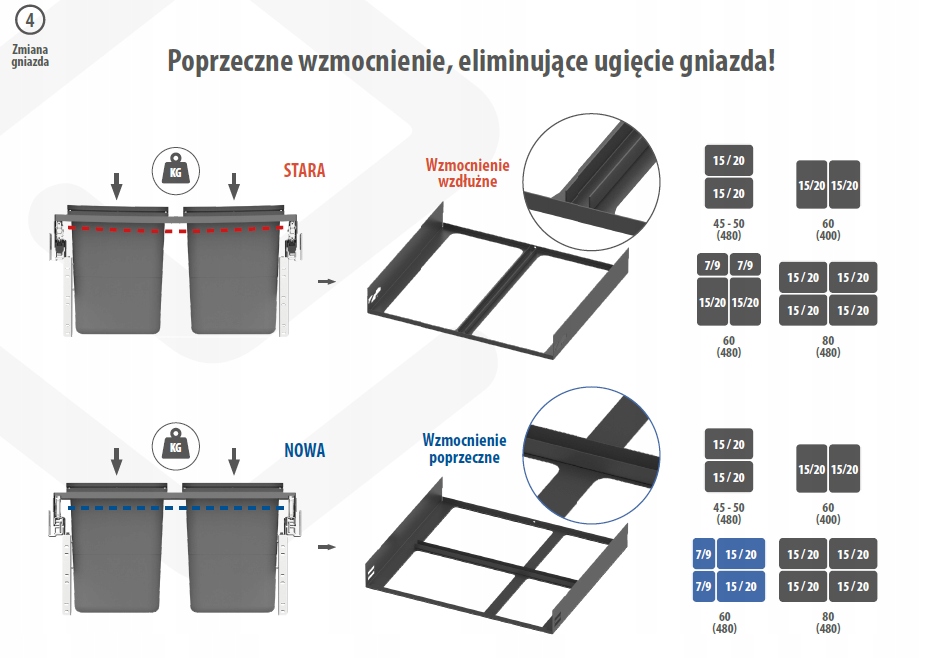 4

Zmiana gniazda

Poprzeczne wzmocnienie, eliminujące ugięcie gniazda!

KG

STARA

Wzmocnienie wzdłużne

15 / 20
15 / 20
45 - 50
(480)

15/20 15/20
60
(400)

7/9 7/9
15/20 15/20
60
(480)

15 / 20 15 / 20
15 / 20 15 / 20
80
(480)

KG

NOWA

Wzmocnienie poprzeczne

15 / 20
15 / 20
45 - 50
(480)

15/20 15/20
60
(400)

7/9 15 / 20
7/9 15 / 20
60
(480)

15 / 20 15 / 20
15 / 20 15 / 20
80
(480)