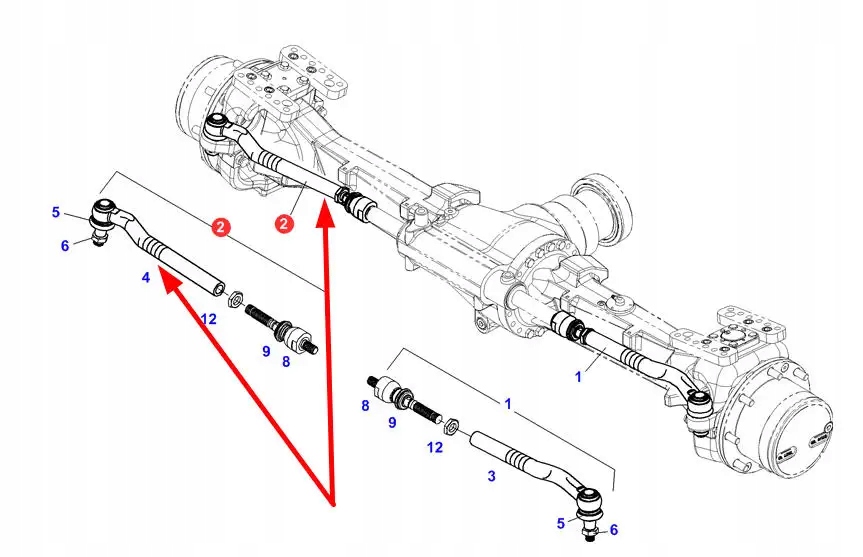 5
6
2
2
4
12
9
8
1
8
9
1
12
3
5
6