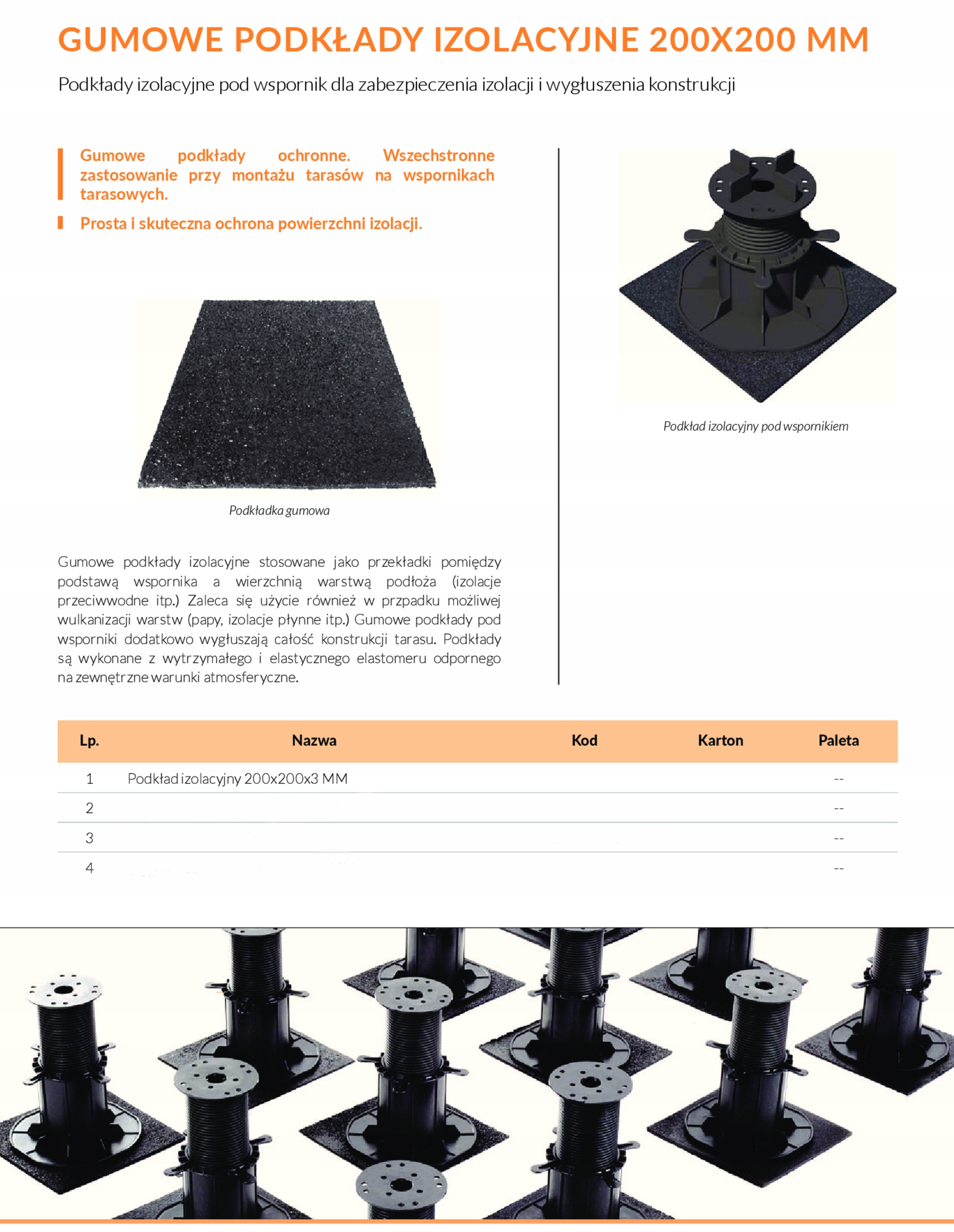 GUMOWE PODKŁADY IZOLACYJNE 200X200 MM

Podkłady izolacyjne pod wspornik dla zabezpieczenia izolacji i wygłuszenia konstrukcji

Gumowe podkłady ochronne. Wszechstronne zastosowanie przy montażu tarasów na wspornikach tarasowych.

Prosta i skuteczna ochrona powierzchni izolacji.

Podkładka gumowa

Gumowe podkłady izolacyjne stosowane jako przekładki pomiędzy podstawą wspornika a wierzchnią warstwą podłoża (izolacje przeciwwodne itp.) Zaleca się użycie również w przpadku możliwej wulkanizacji warstw (papy, izolacje płynne itp.) Gumowe podkłady pod wsporniki dodatkowo wygłuszają całość konstrukcji tarasu. Podkłady są wykonane z wytrzymałego i elastycznego elastomeru odpornego na zewnętrzne warunki atmosferyczne.

Podkład izolacyjny pod wspornikiem

| Lp. | Nazwa | Kod | Karton | Paleta |
|---|---|---|---|---|
| 1 | Podkład izolacyjny 200x200x3 MM | | | -- |
| 2 | | | | -- |
| 3 | | | | -- |
| 4 | | | | -- |