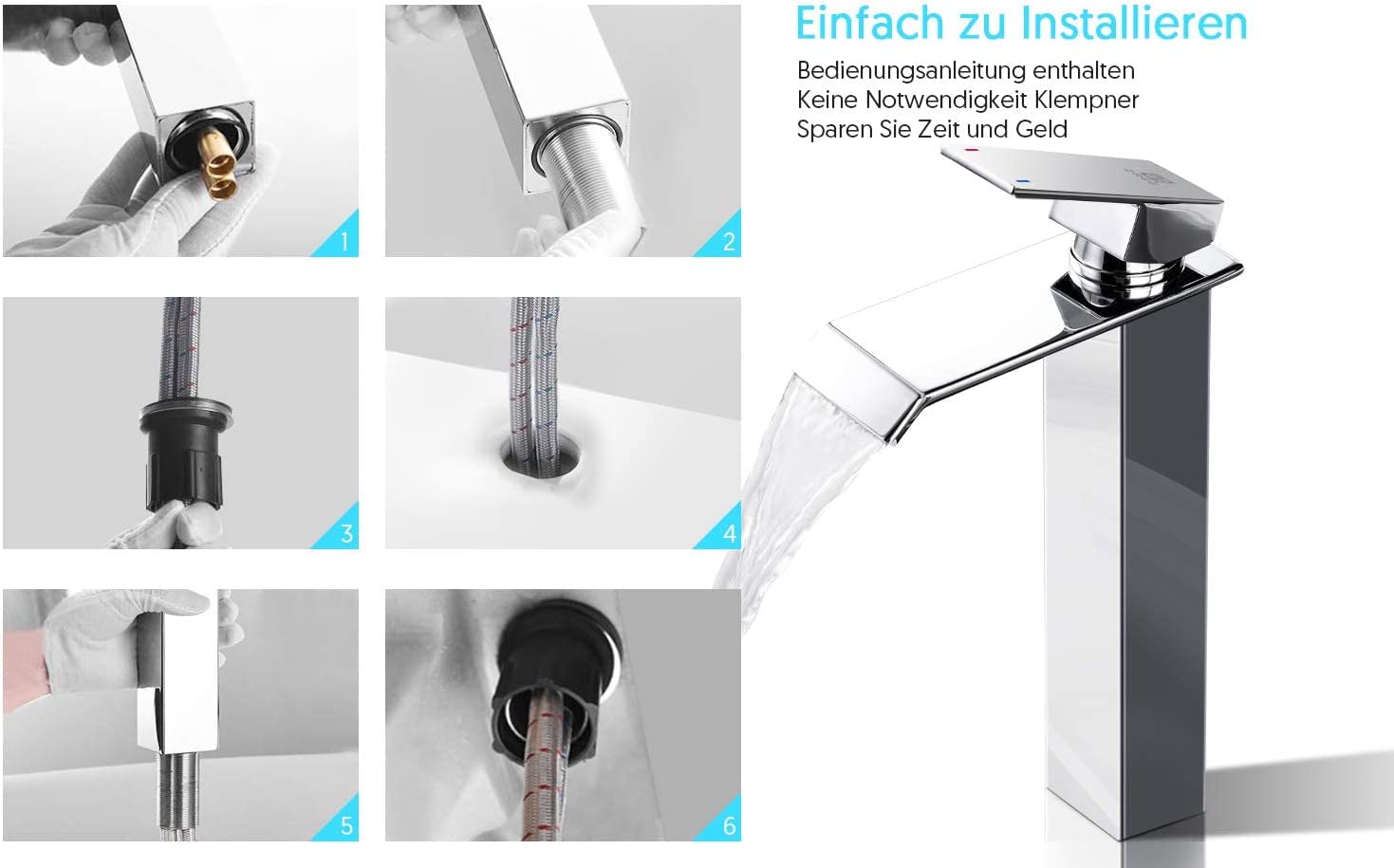 1

2

3

4

5

6

Einfach zu Installieren

Bedienungsanleitung enthalten
Keine Notwendigkeit Klempner
Sparen Sie Zeit und Geld