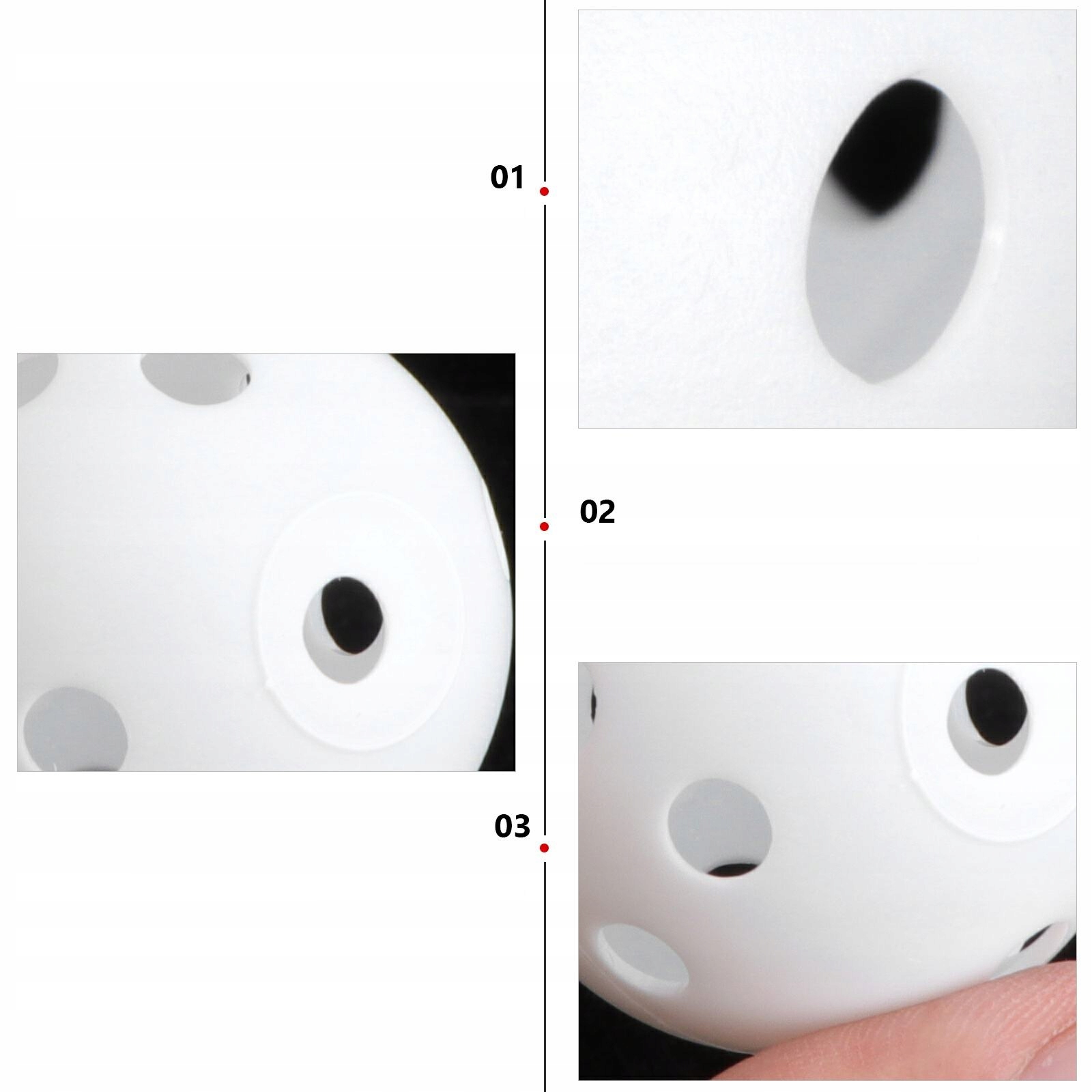 01

02

03