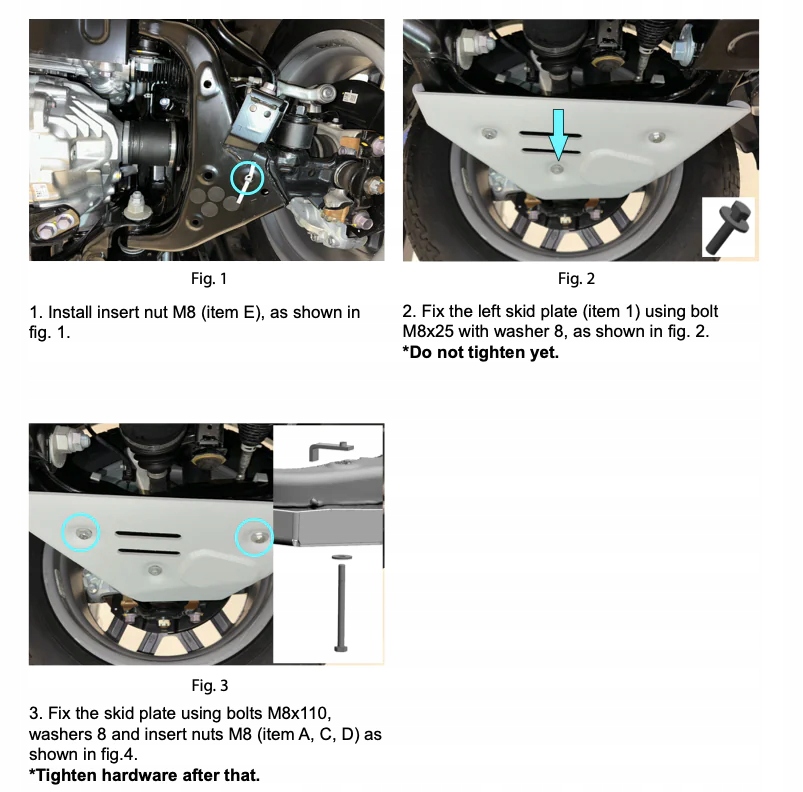 Fig. 1

1. Install insert nut M8 (item E), as shown in fig. 1.

Fig. 2

2. Fix the left skid plate (item 1) using bolt M8x25 with washer 8, as shown in fig. 2.
*Do not tighten yet.

Fig. 3

3. Fix the skid plate using bolts M8x110, washers 8 and insert nuts M8 (item A, C, D) as shown in fig.4.
*Tighten hardware after that.