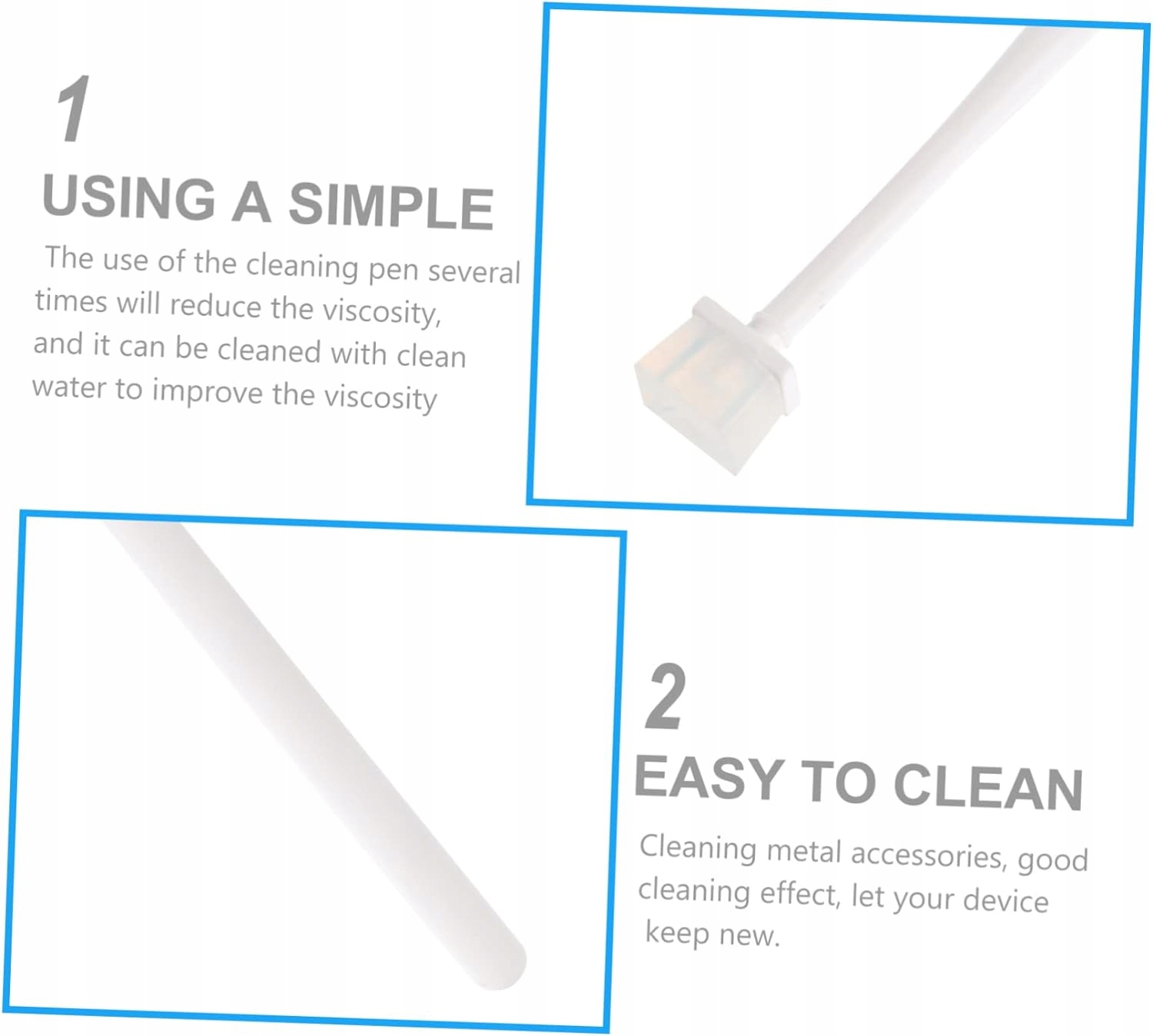 1

USING A SIMPLE

The use of the cleaning pen several times will reduce the viscosity, and it can be cleaned with clean water to improve the viscosity

2

EASY TO CLEAN

Cleaning metal accessories, good cleaning effect, let your device keep new.