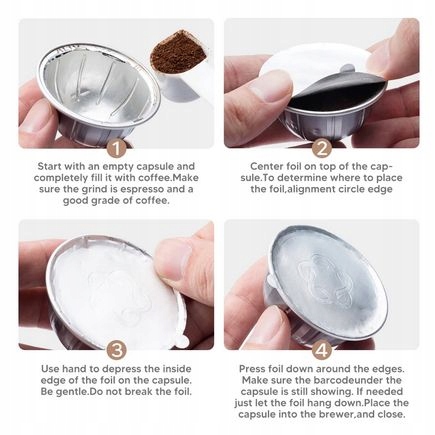 1

Start with an empty capsule and completely fill it with coffee.Make sure the grind is espresso and a good grade of coffee.

2

Center foil on top of the capsule.To determine where to place the foil,alignment circle edge

3

Use hand to depress the inside edge of the foil on the capsule. Be gentle.Do not break the foil.

4

Press foil down around the edges. Make sure the barcodeunder the capsule is still showing. If needed just let the foil hang down.Place the capsule into the brewer,and close.