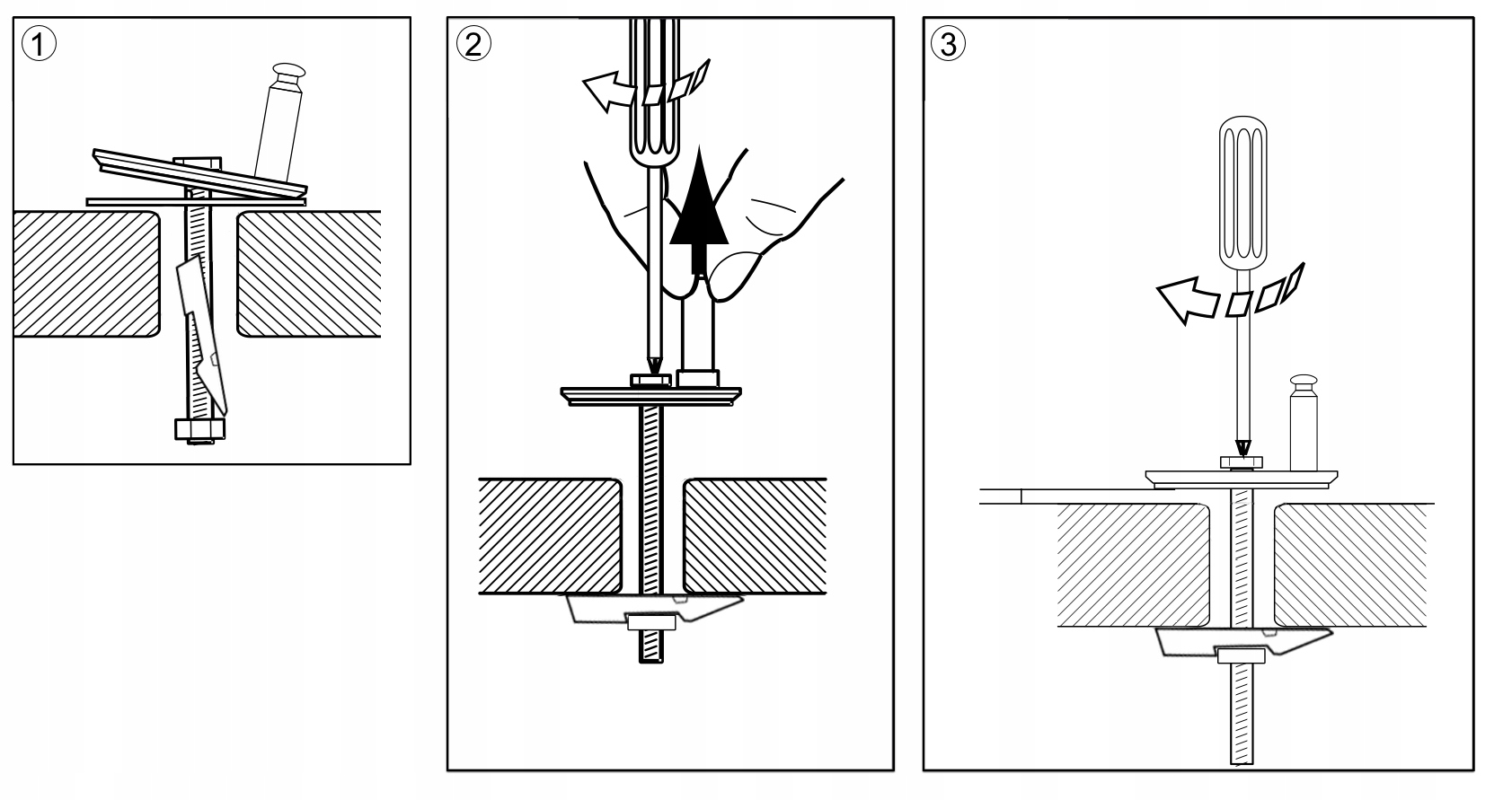 ①

②

③