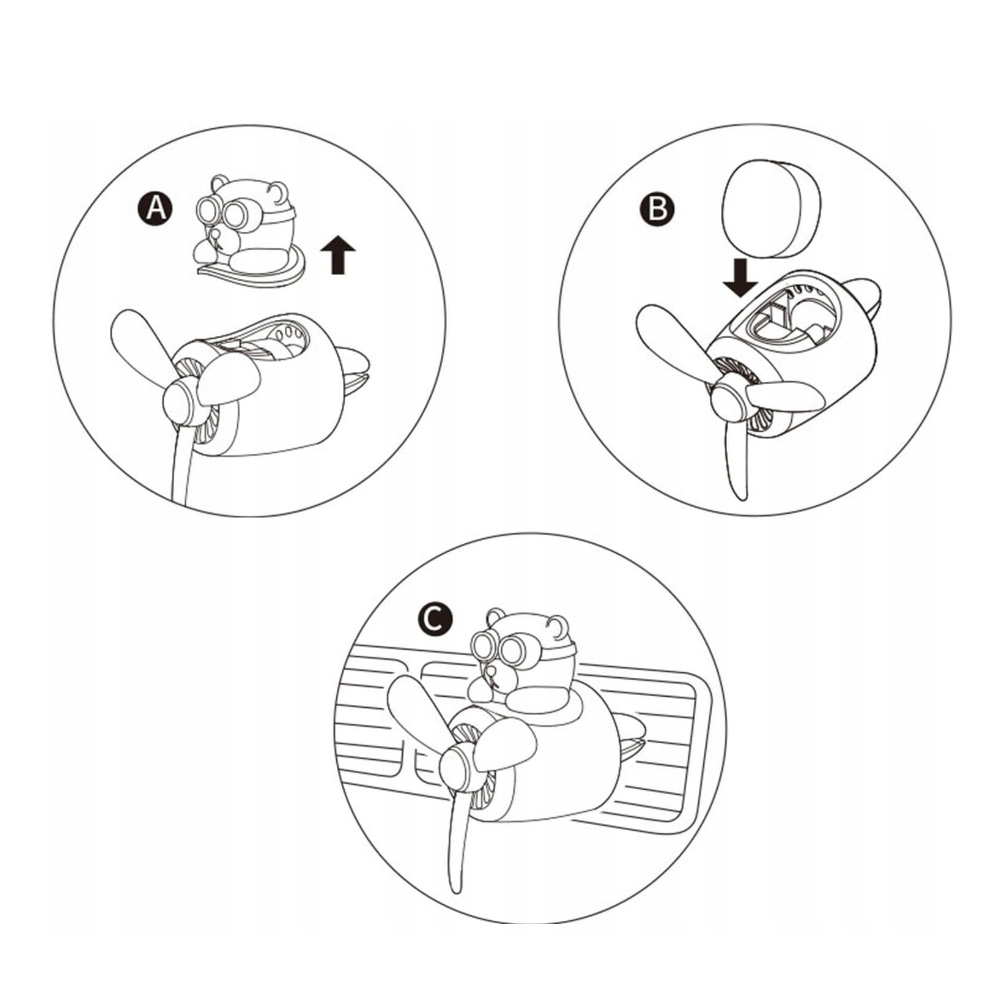 A

B

C