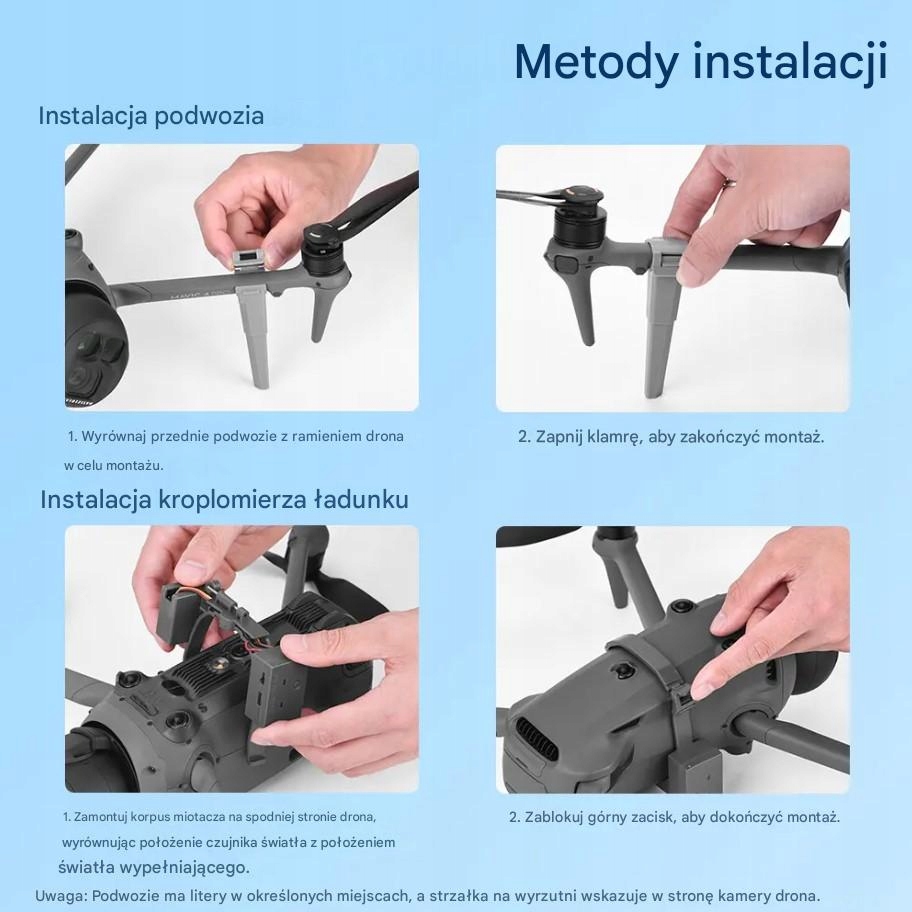 Metody instalacji

Instalacja podwozia

1. Wyrównaj przednie podwozie z ramieniem drona w celu montażu.

2. Zapnij klamrę, aby zakończyć montaż.

Instalacja kroplomierza ładunku

1. Zamontuj korpus miotacza na spodniej stronie drona, wyrównując położenie czujnika światła z położeniem światła wypełniającego.

2. Zablokuj górny zacisk, aby dokończyć montaż.

Uwaga: Podwozie ma litery w określonych miejscach, a strzałka na wyrzutni wskazuje w stronę kamery drona.