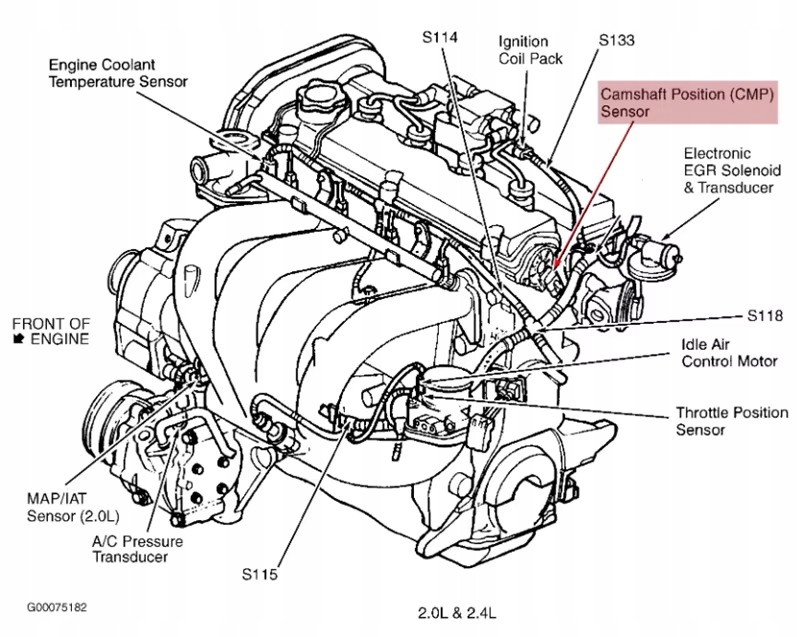 Engine Coolant
Temperature Sensor

S114

Ignition
Coil Pack

S133

Camshaft Position (CMP)
Sensor

Electronic
EGR Solenoid
& Transducer

FRONT OF
ENGINE

S118

Idle Air
Control Motor

Throttle Position
Sensor

MAP/IAT
Sensor (2.0L)

A/C Pressure
Transducer

S115

G00075182

2.0L & 2.4L