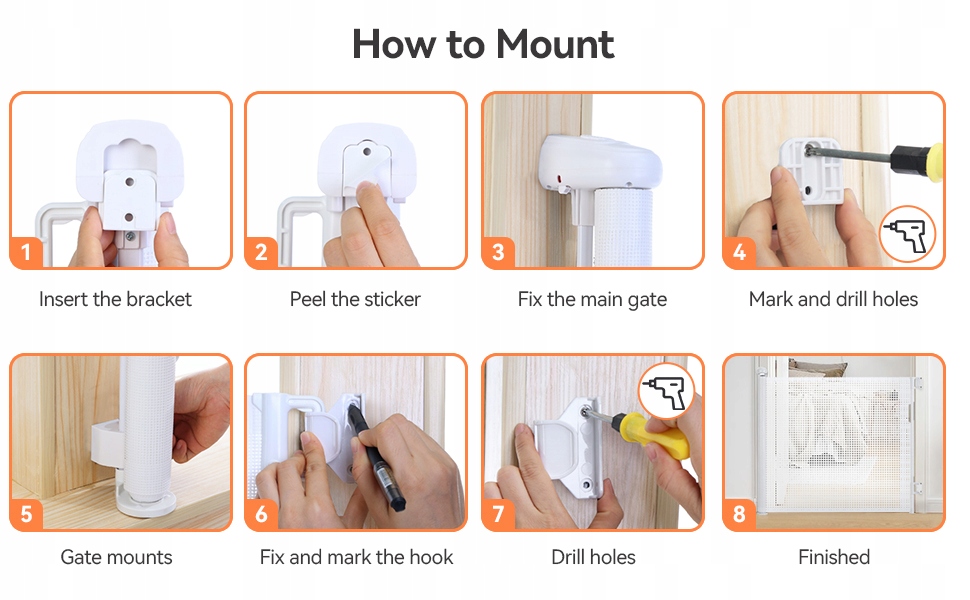 How to Mount

1
Insert the bracket

2
Peel the sticker

3
Fix the main gate

4
Mark and drill holes

5
Gate mounts

6
Fix and mark the hook

7
Drill holes

8
Finished