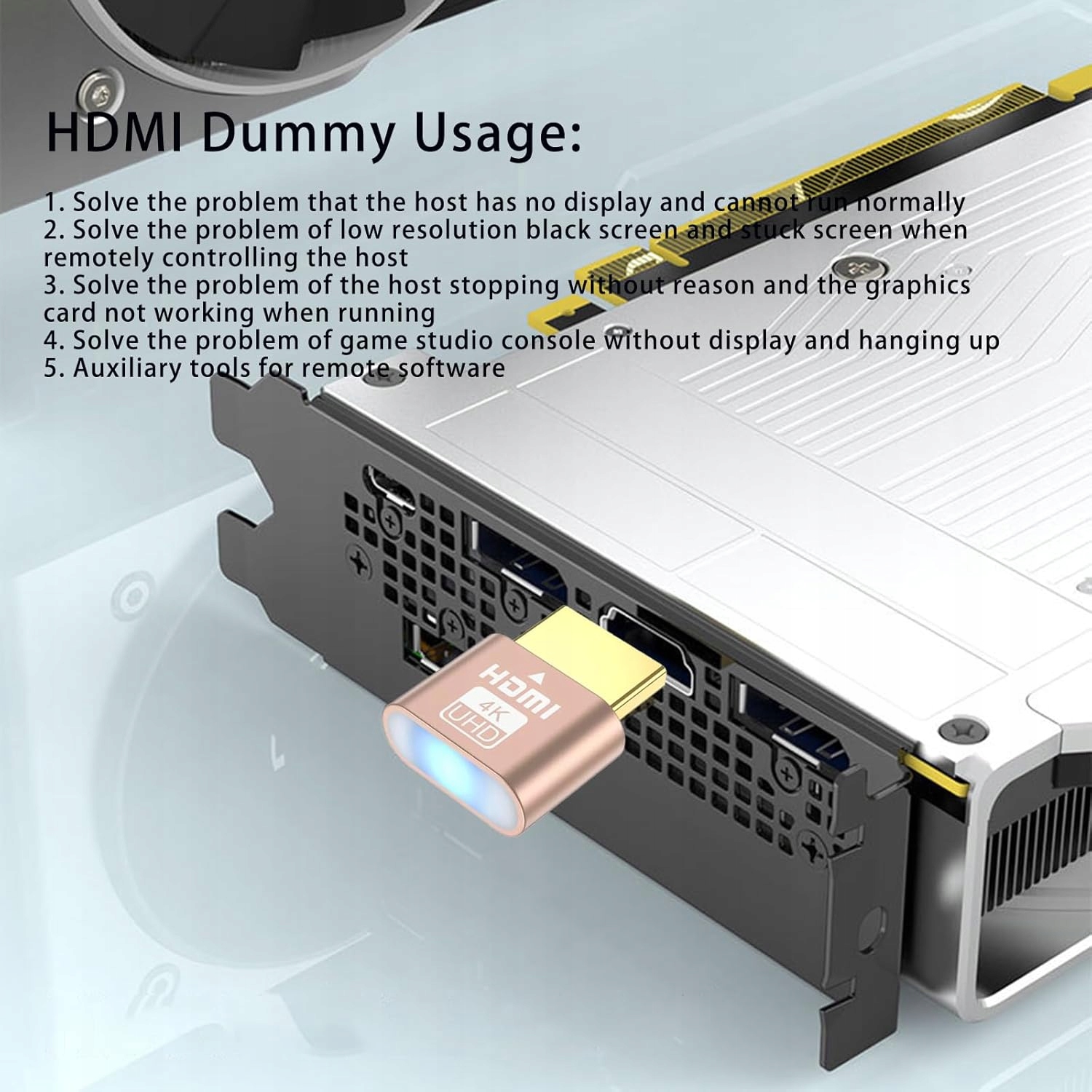 HDMI Dummy Usage:

1. Solve the problem that the host has no display and cannot run normally
2. Solve the problem of low resolution black screen and stuck screen when remotely controlling the host
3. Solve the problem of the host stopping without reason and the graphics card not working when running
4. Solve the problem of game studio console without display and hanging up
5. Auxiliary tools for remote software

HDMI
4K
UHD