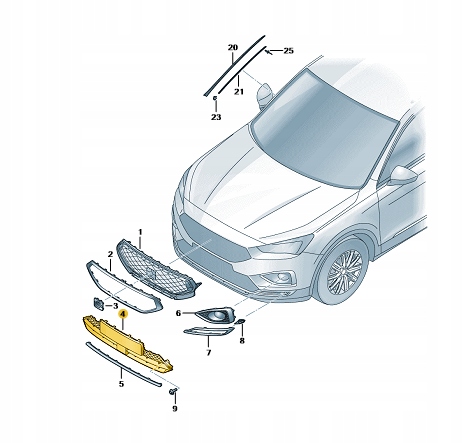 20
25
21
23
1
2
3
4
6
8
7
5
9