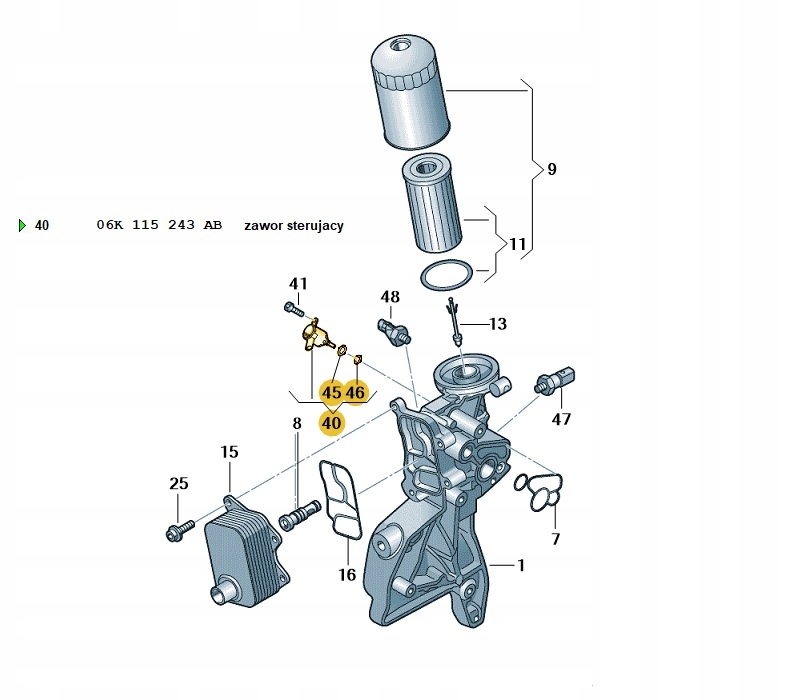 40 06K 115 243 AB zawor sterujacy

9
11
41
48
13
45 46
40
47
8
15
25
16
7
1