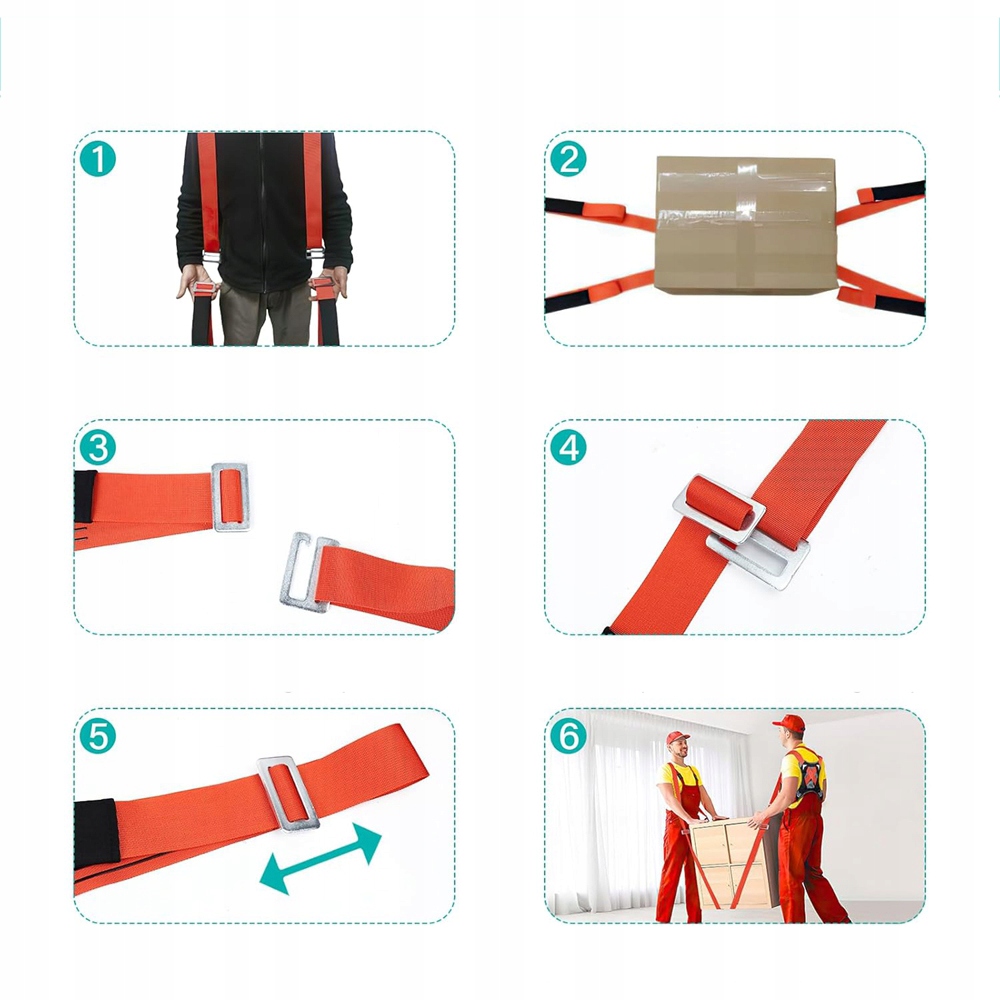 1

2

3

4

5

6