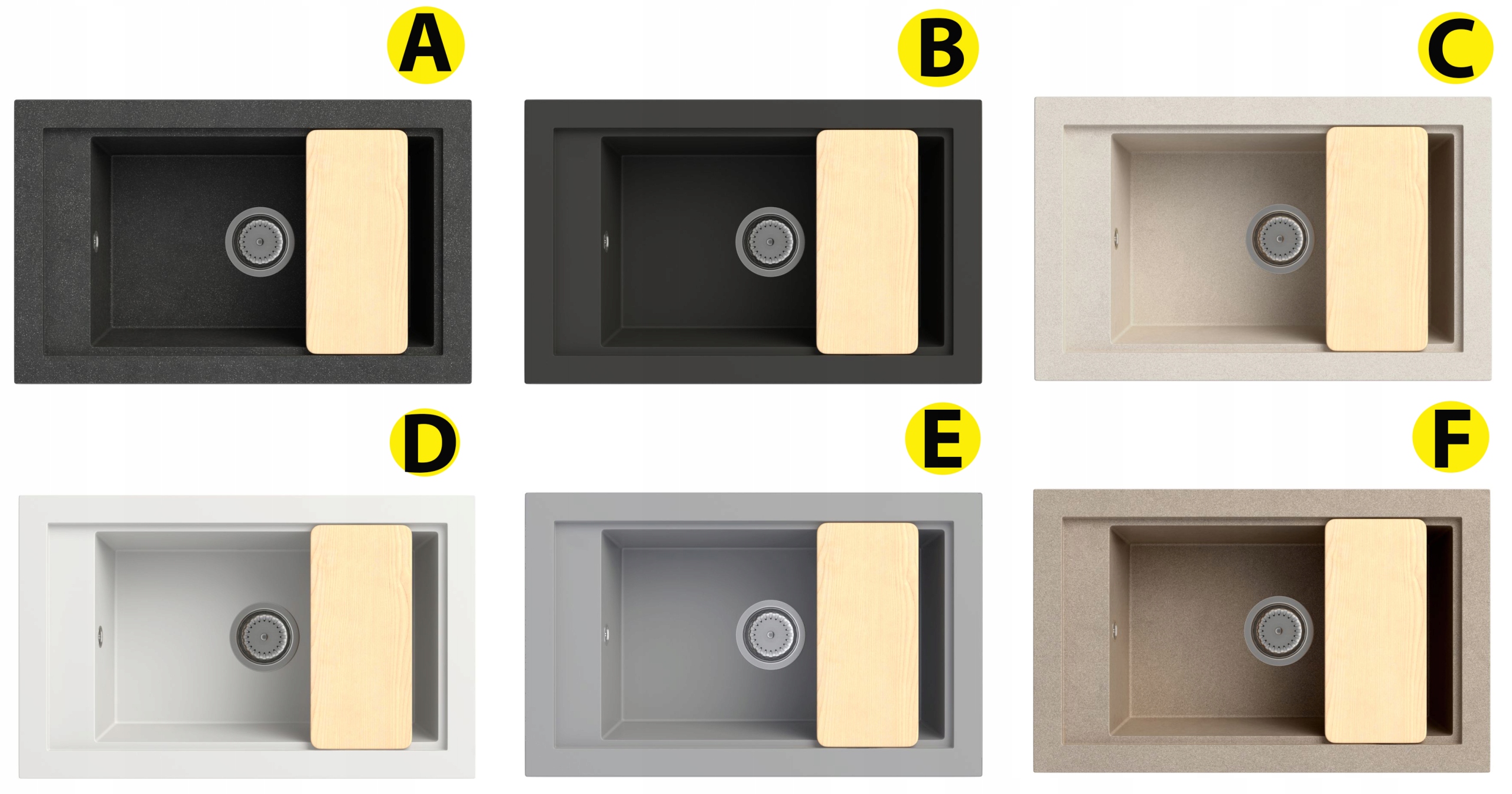 A

B

C

D

E

F