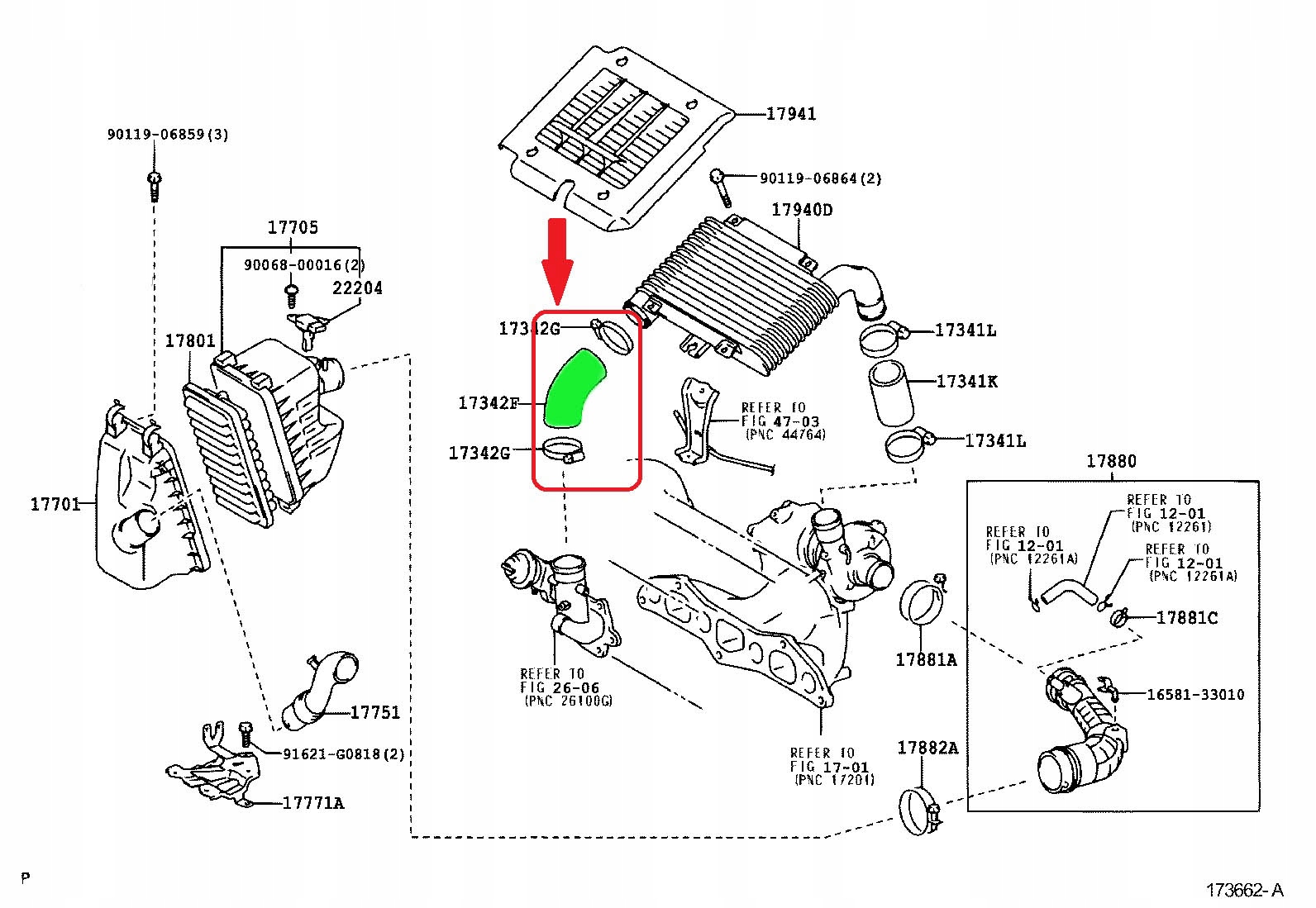 90119-06859(3)

17705

90068-00016(2)

22204

17801

17701

17751

91621-G0818(2)

17771A

17941

90119-06864(2)

17940D

17342G

17342F

17342G

17341L

17341K

17341L

REFER TO
FIG 47-03
(PNC 44764)

REFER TO
FIG 26-06
(PNC 26100G)

REFER TO
FIG 17-01
(PNC 17201)

17881A

17882A

17880

REFER TO
FIG 12-01
(PNC 12261)

REFER TO
FIG 12-01
(PNC 12261A)

REFER TO
FIG 12-01
(PNC 12261A)

17881C

16581-33010

P

173662- A