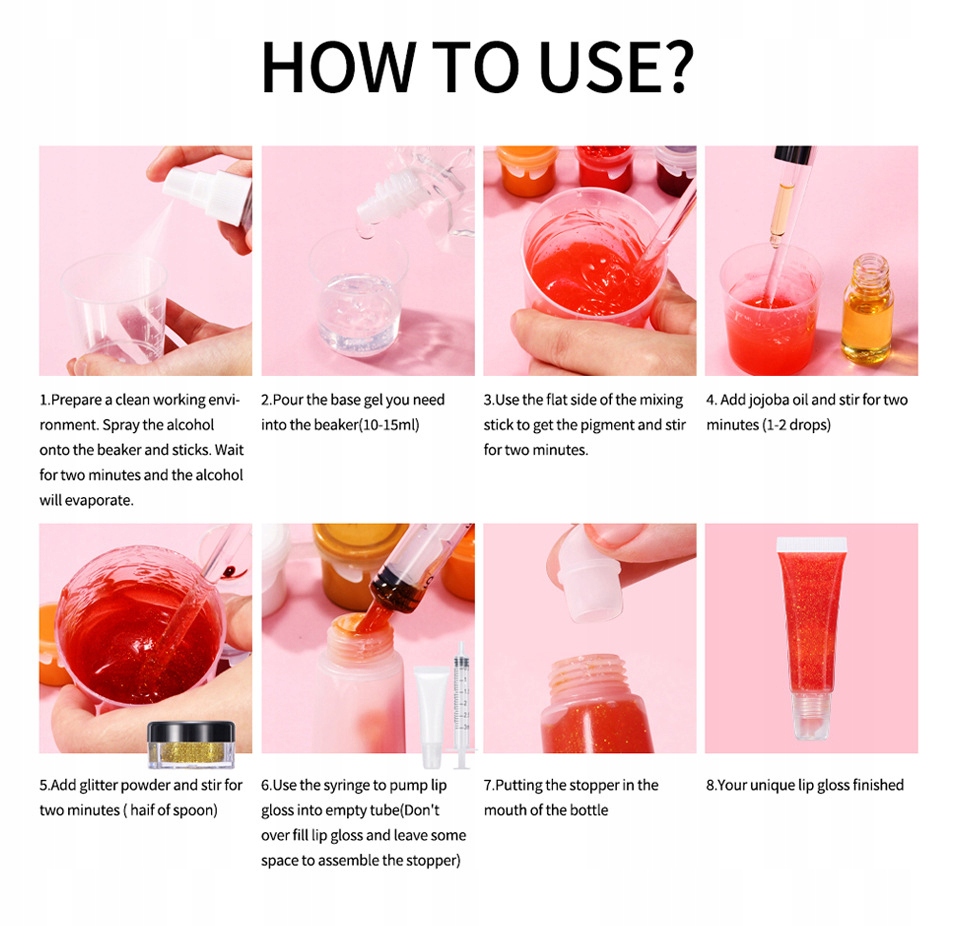 HOW TO USE?

1.Prepare a clean working environment. Spray the alcohol onto the beaker and sticks. Wait for two minutes and the alcohol will evaporate.

2.Pour the base gel you need into the beaker(10-15ml)

3.Use the flat side of the mixing stick to get the pigment and stir for two minutes.

4. Add jojoba oil and stir for two minutes (1-2 drops)

5.Add glitter powder and stir for two minutes ( haif of spoon)

6.Use the syringe to pump lip gloss into empty tube(Don't over fill lip gloss and leave some space to assemble the stopper)

7.Putting the stopper in the mouth of the bottle

8.Your unique lip gloss finished