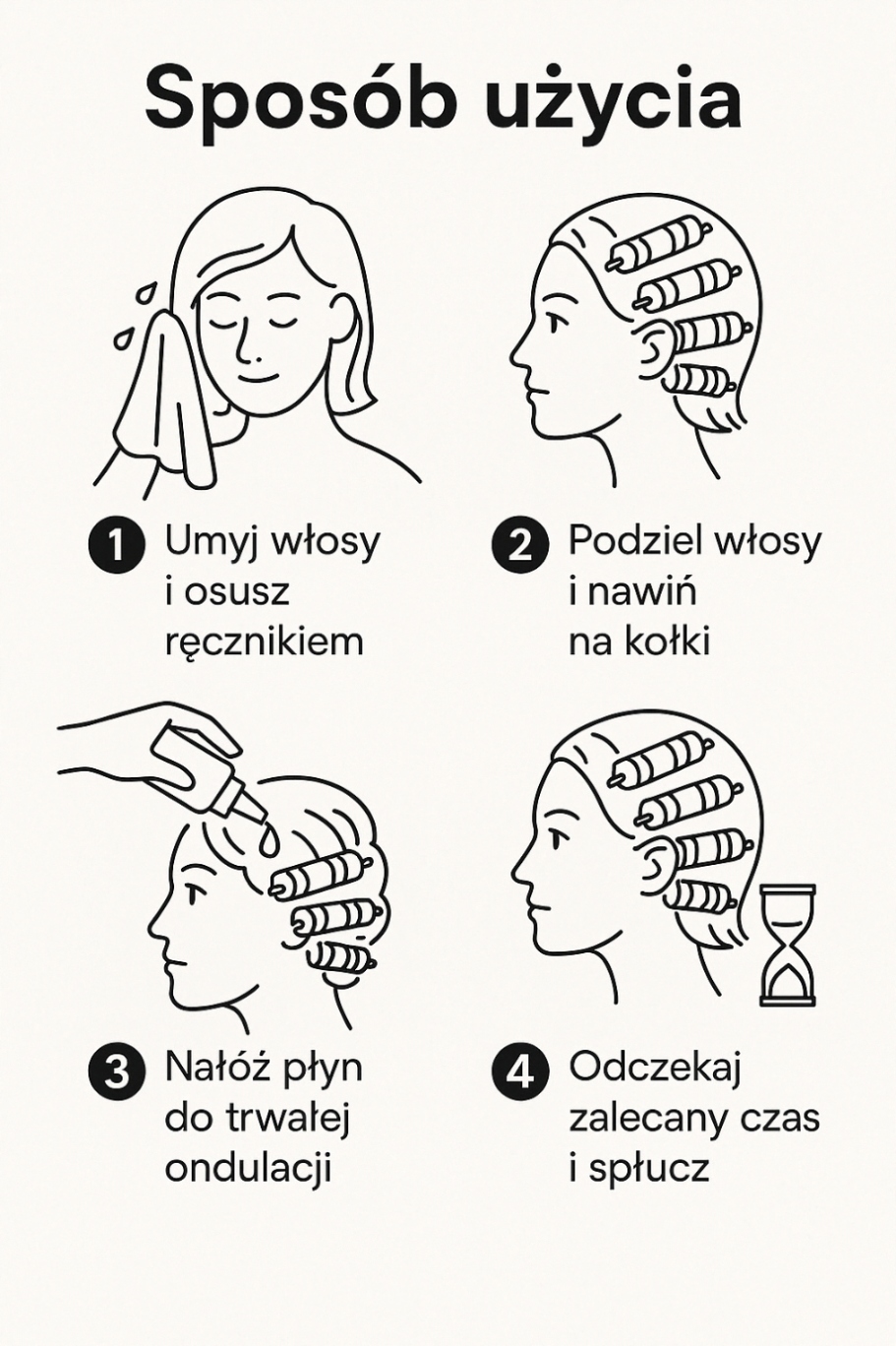 Sposób użycia

1 Umyj włosy i osusz ręcznikiem

2 Podziel włosy i nawiń na kołki

3 Nałóż płyn do trwałej ondulacji

4 Odczekaj zalecany czas i spłucz