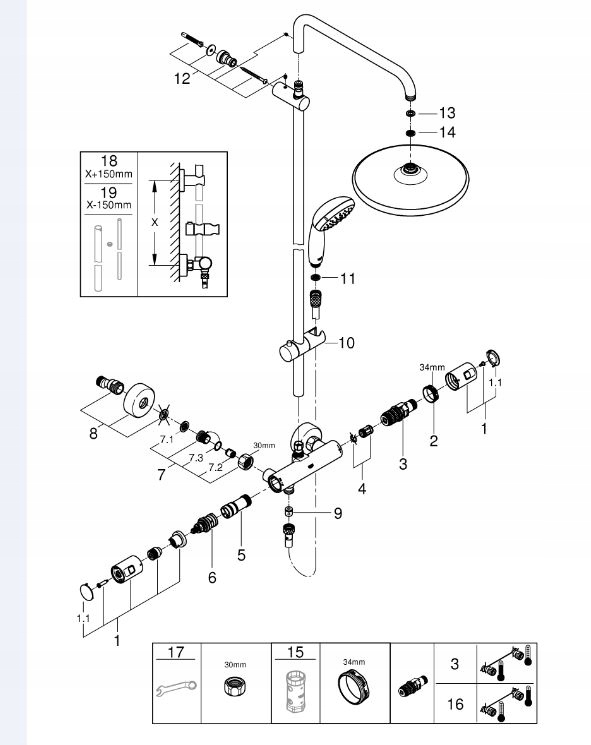 12
13
14
18
X+150mm
19
X-150mm
X
11
10
34mm
1.1
1
2
3
4
8
7.1
7.3
7.2
7
30mm
9
5
6
1.1
1
17
30mm
15
34mm
3
16