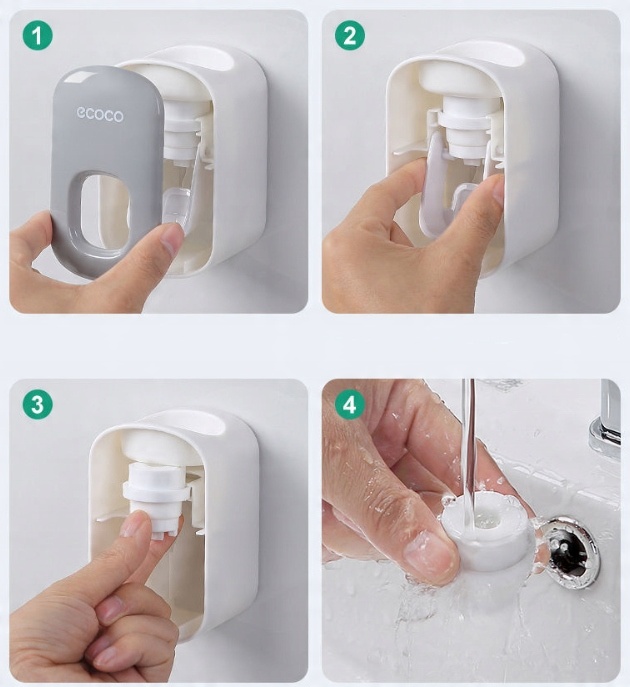 1

ecoco

2

3

4