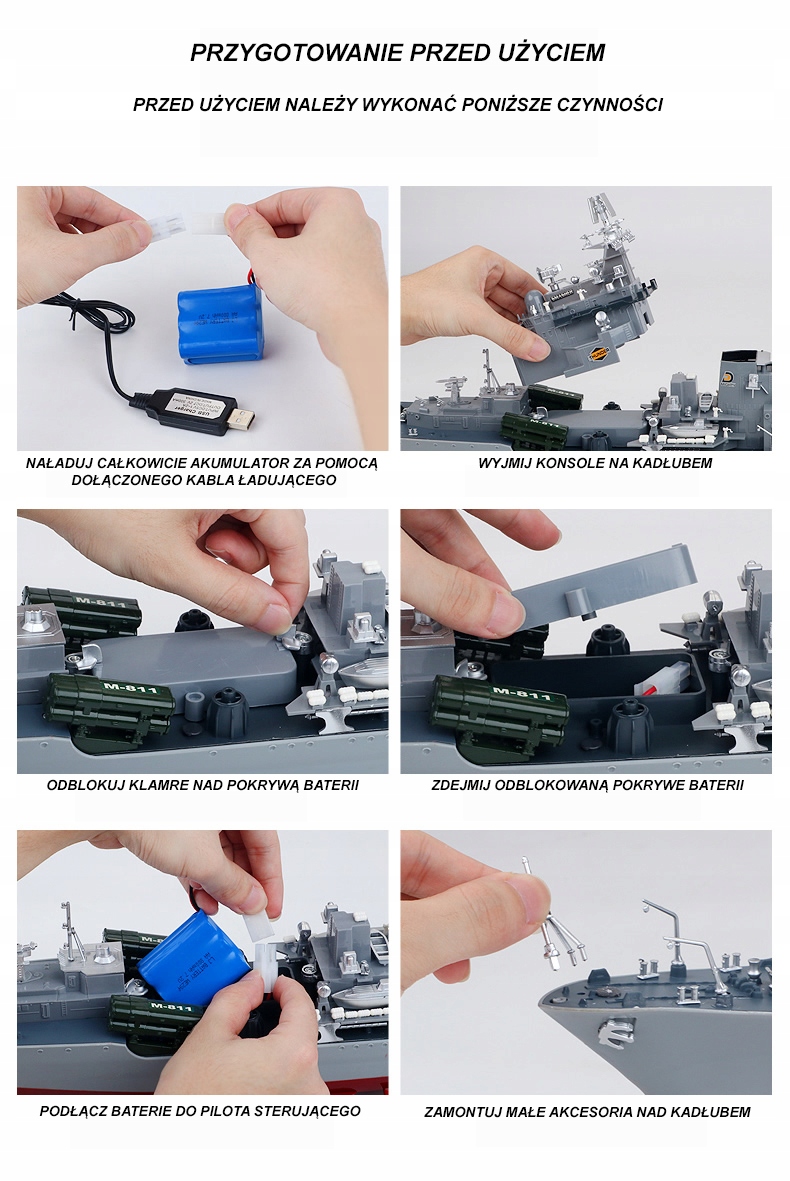 PRZYGOTOWANIE PRZED UŻYCIEM

PRZED UŻYCIEM NALEŻY WYKONAĆ PONIŻSZE CZYNNOŚCI

USB Charger

NAŁADUJ CAŁKOWICIE AKUMULATOR ZA POMOCĄ DOŁĄCZONEGO KABLA ŁADUJĄCEGO

WYJMIJ KONSOLE NA KADŁUBEM

M-811

M-811

ODBLOKUJ KLAMRE NAD POKRYWĄ BATERII

M-811

ZDEJMIJ ODBLOKOWANĄ POKRYWE BATERII

M-811

PODŁĄCZ BATERIE DO PILOTA STERUJĄCEGO

ZAMONTUJ MAŁE AKCESORIA NAD KADŁUBEM