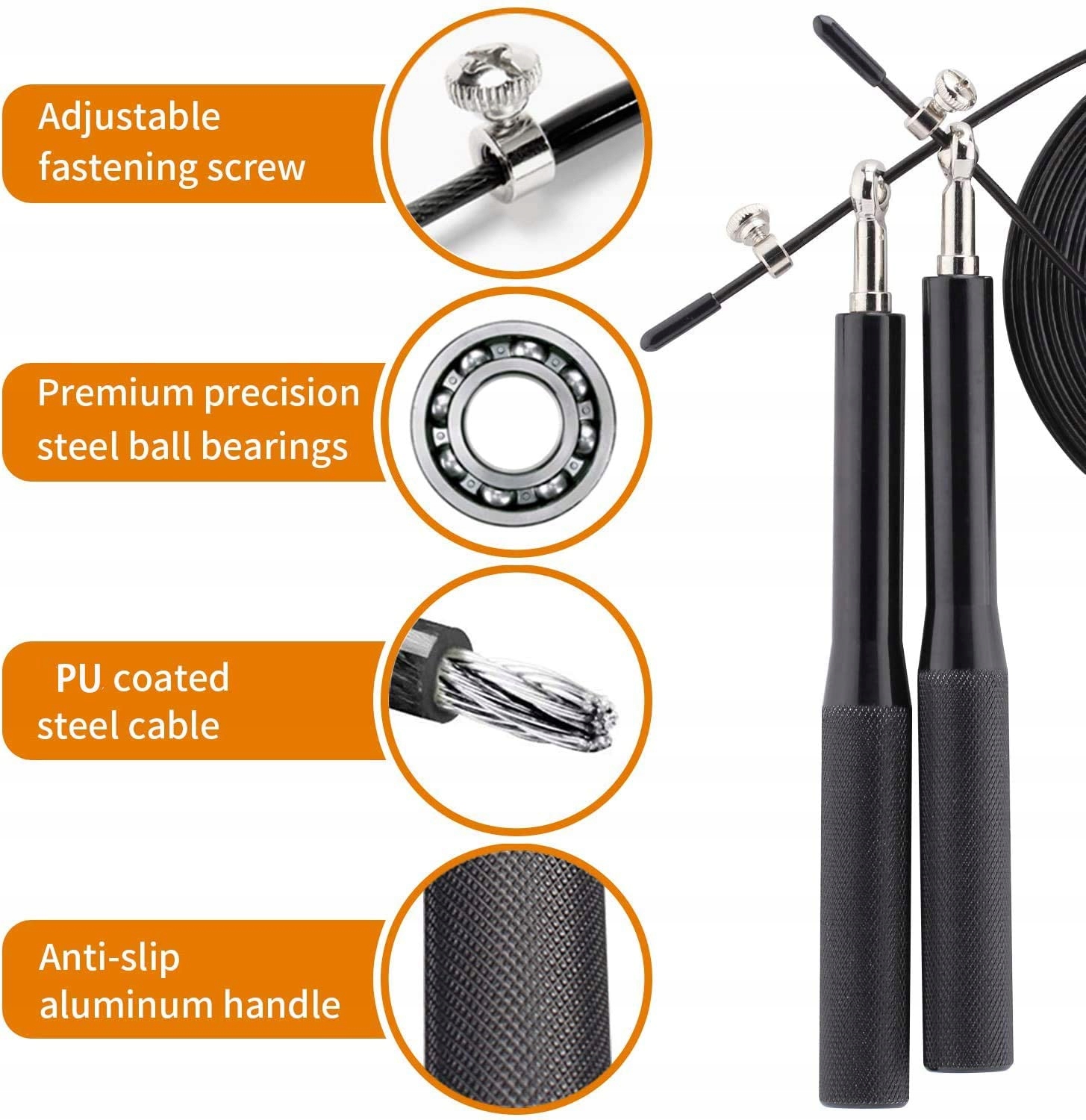 Adjustable fastening screw

Premium precision steel ball bearings

PU coated steel cable

Anti-slip aluminum handle