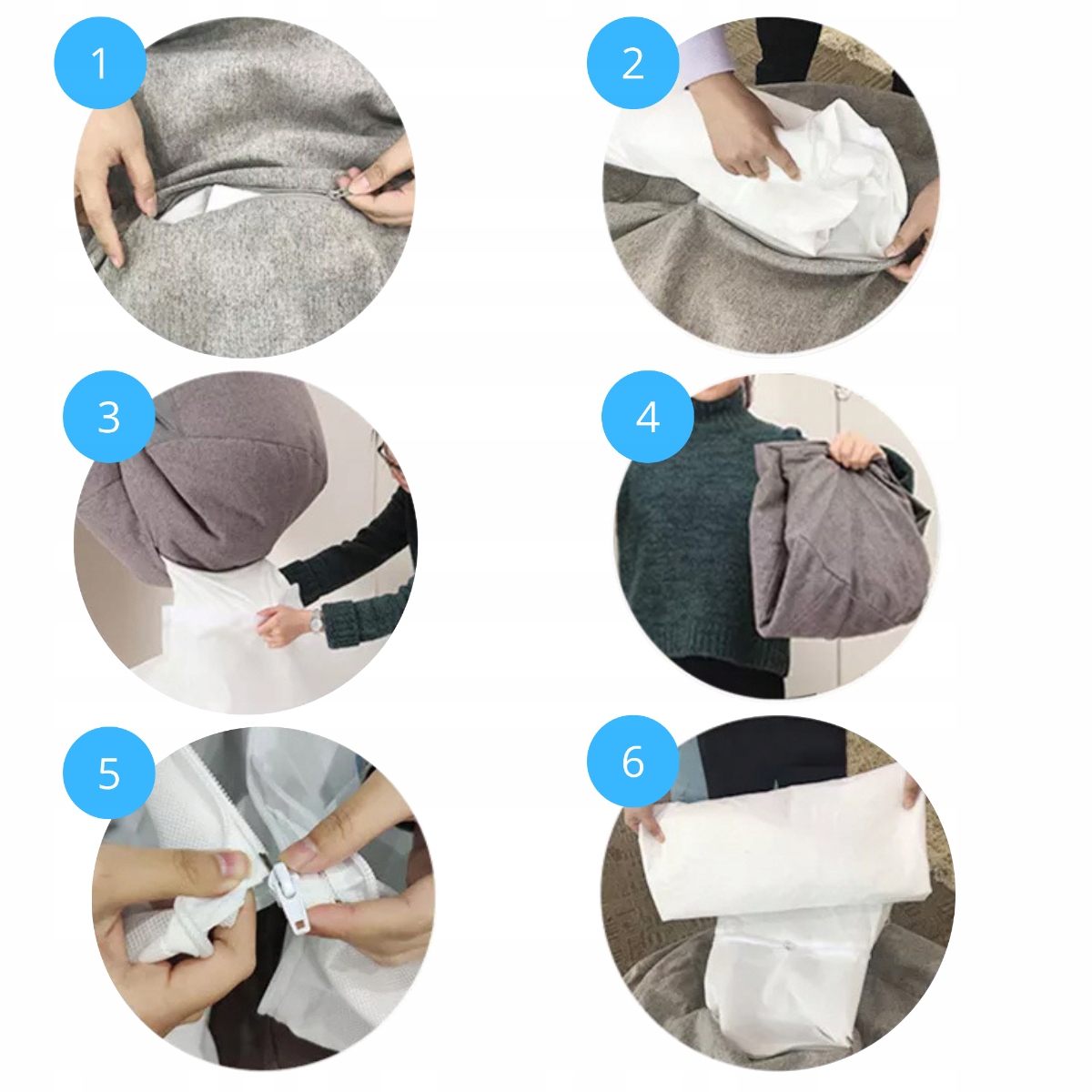 1

2

3

4

5

6