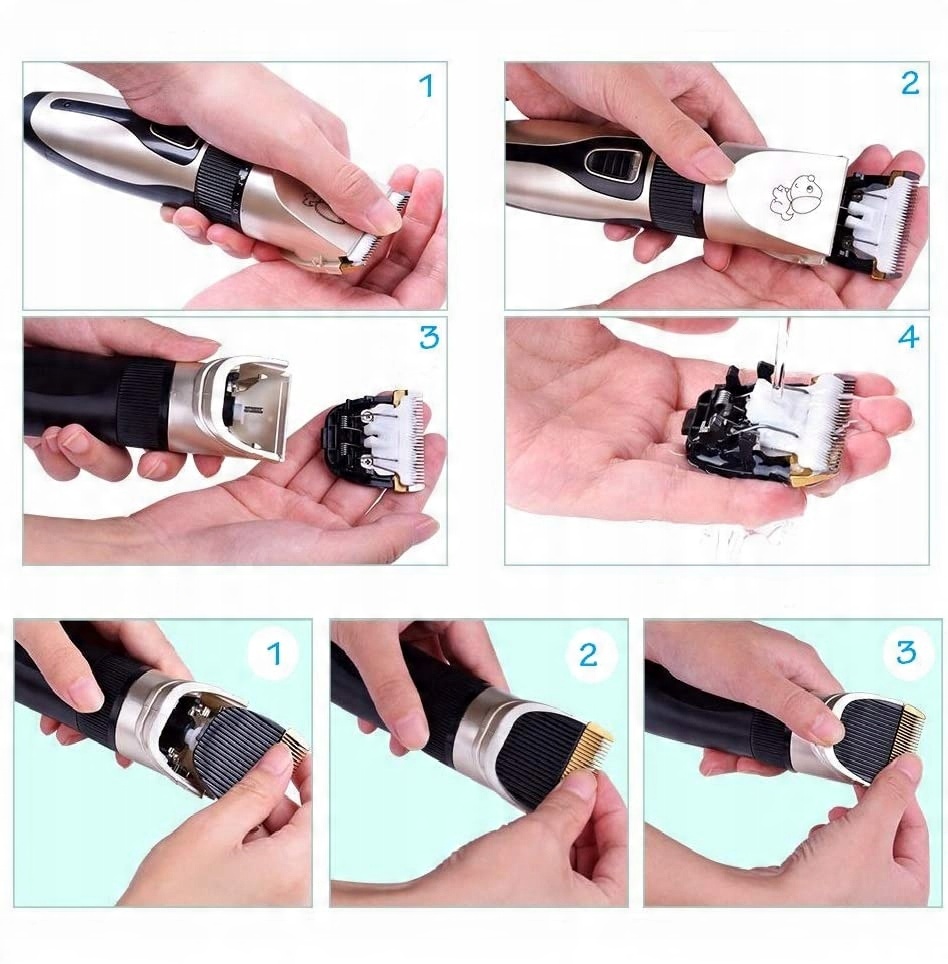 1

2

3

4

1

2

3