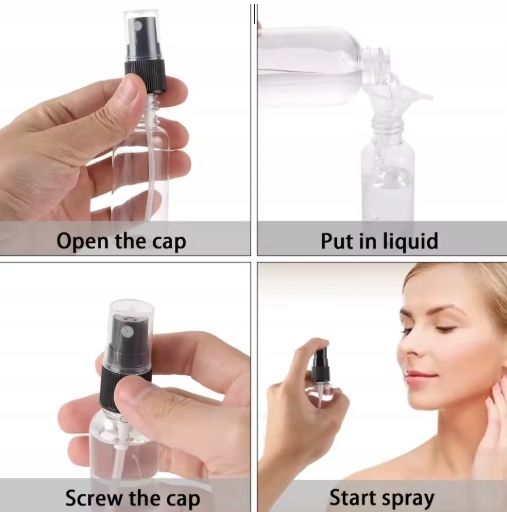 Open the cap

Put in liquid

Screw the cap

Start spray