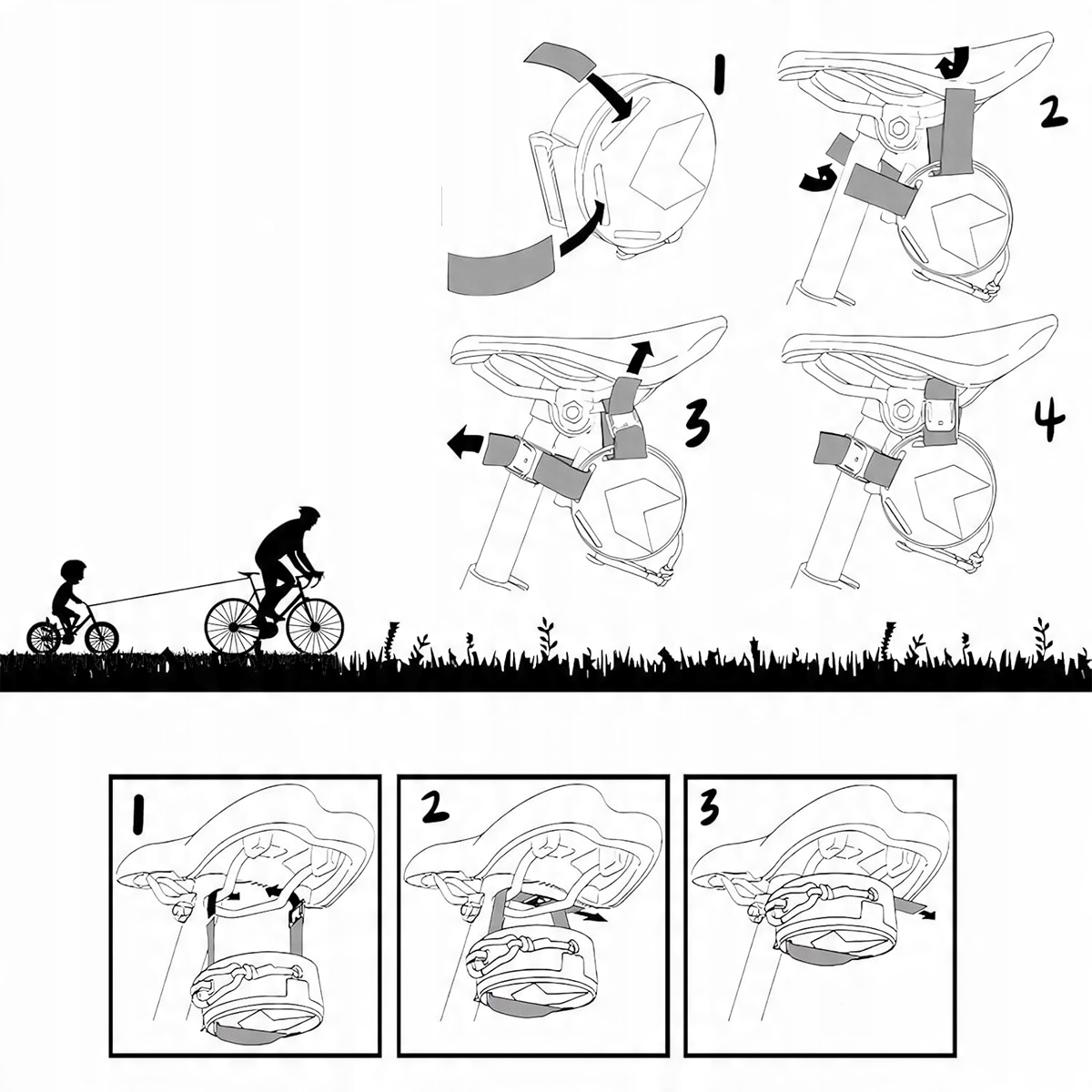 1

2

3

4

1

2

3